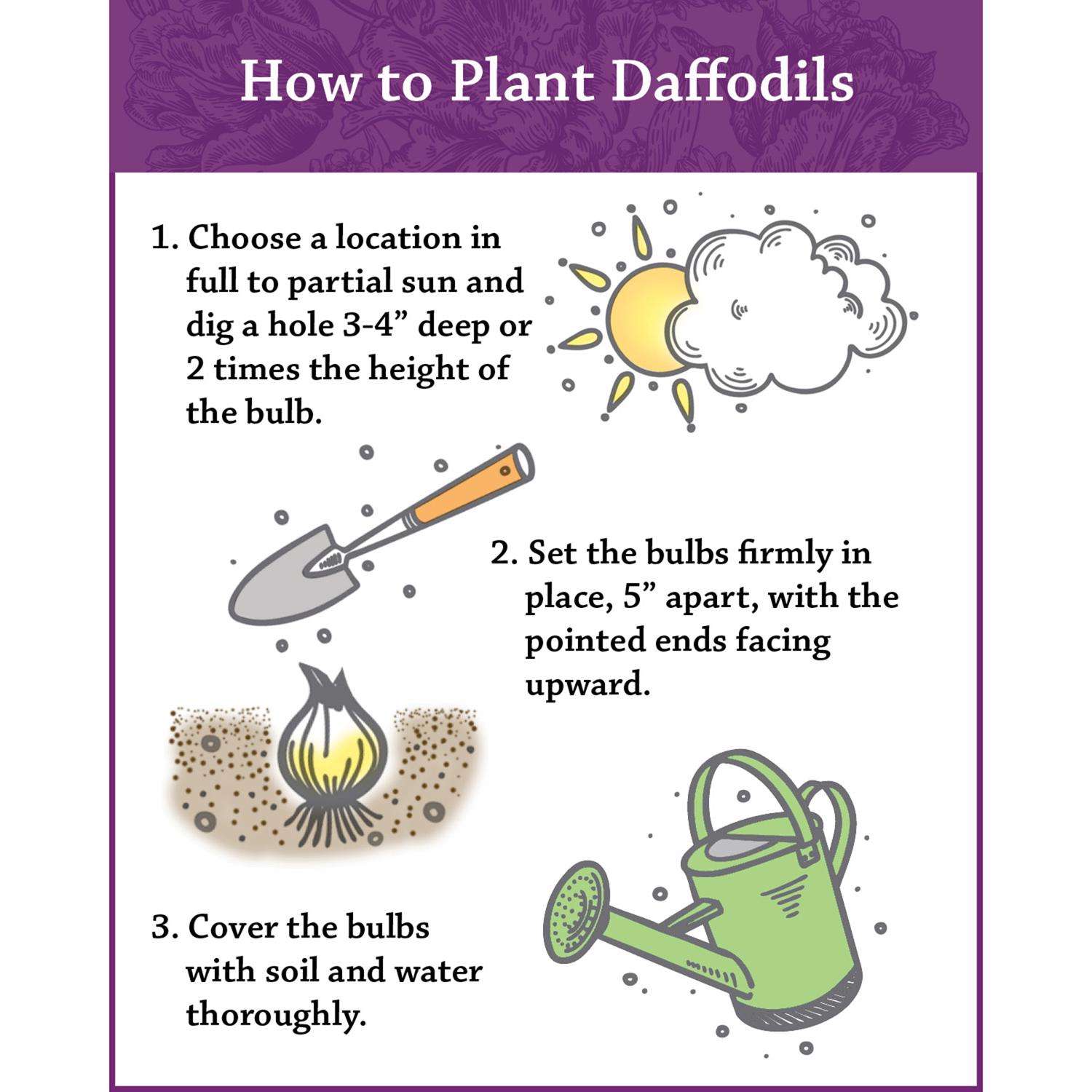 How to Plant Daffodils

1. Choose a location in full to partial sun and dig a hole 3-4” deep or 2 times the height of the bulb.

2. Set the bulbs firmly in place, 5” apart, with the pointed ends facing upward.

3. Cover the bulbs with soil and water thoroughly.