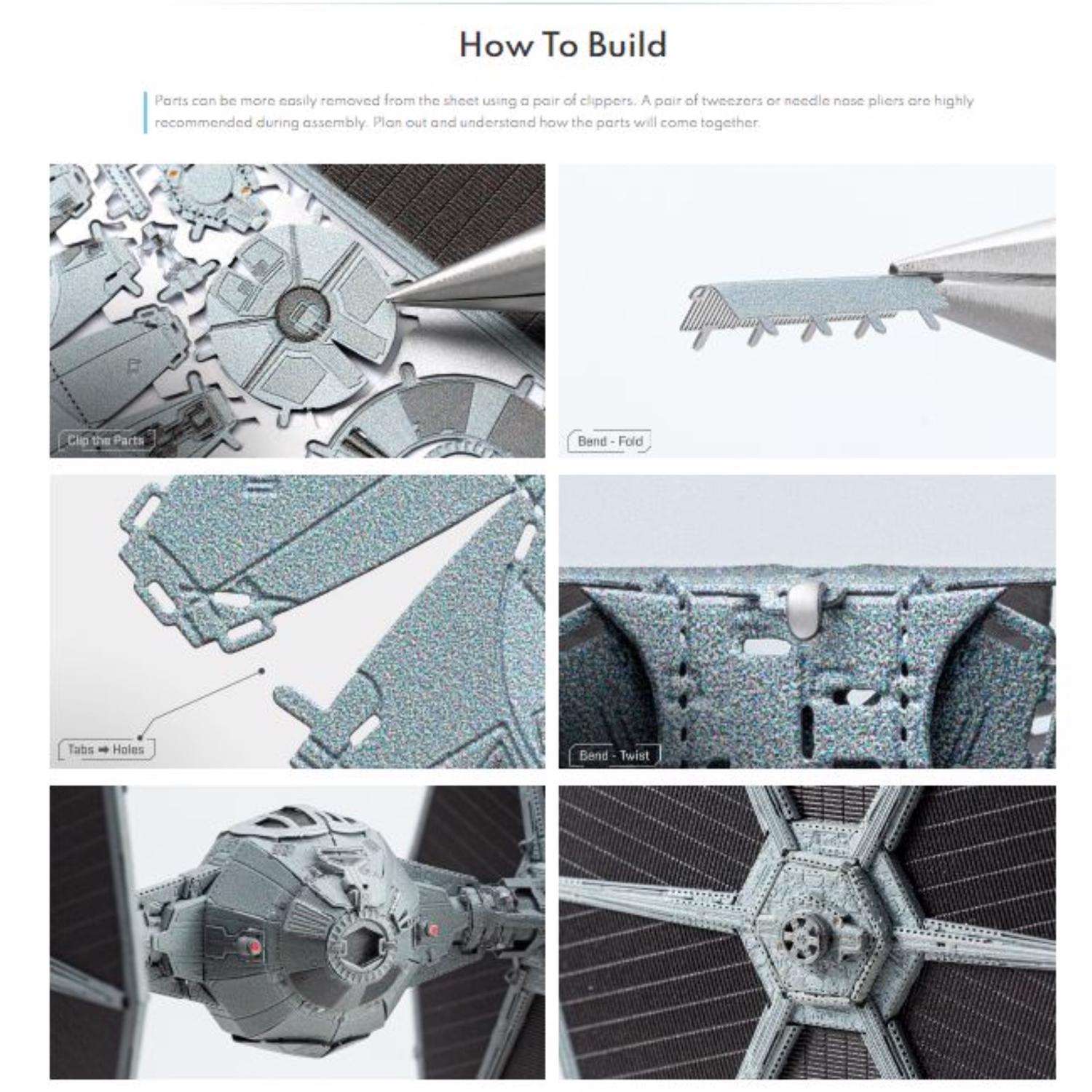 How To Build

Parts can be more easily removed from the sheet using a pair of clippers. A pair of tweezers or needle nose pliers are highly recommended during assembly. Plan out and understand how the parts will come together.

Clip the Parts

Bend - Fold

Tabs ➡ Holes

Bend - Twist