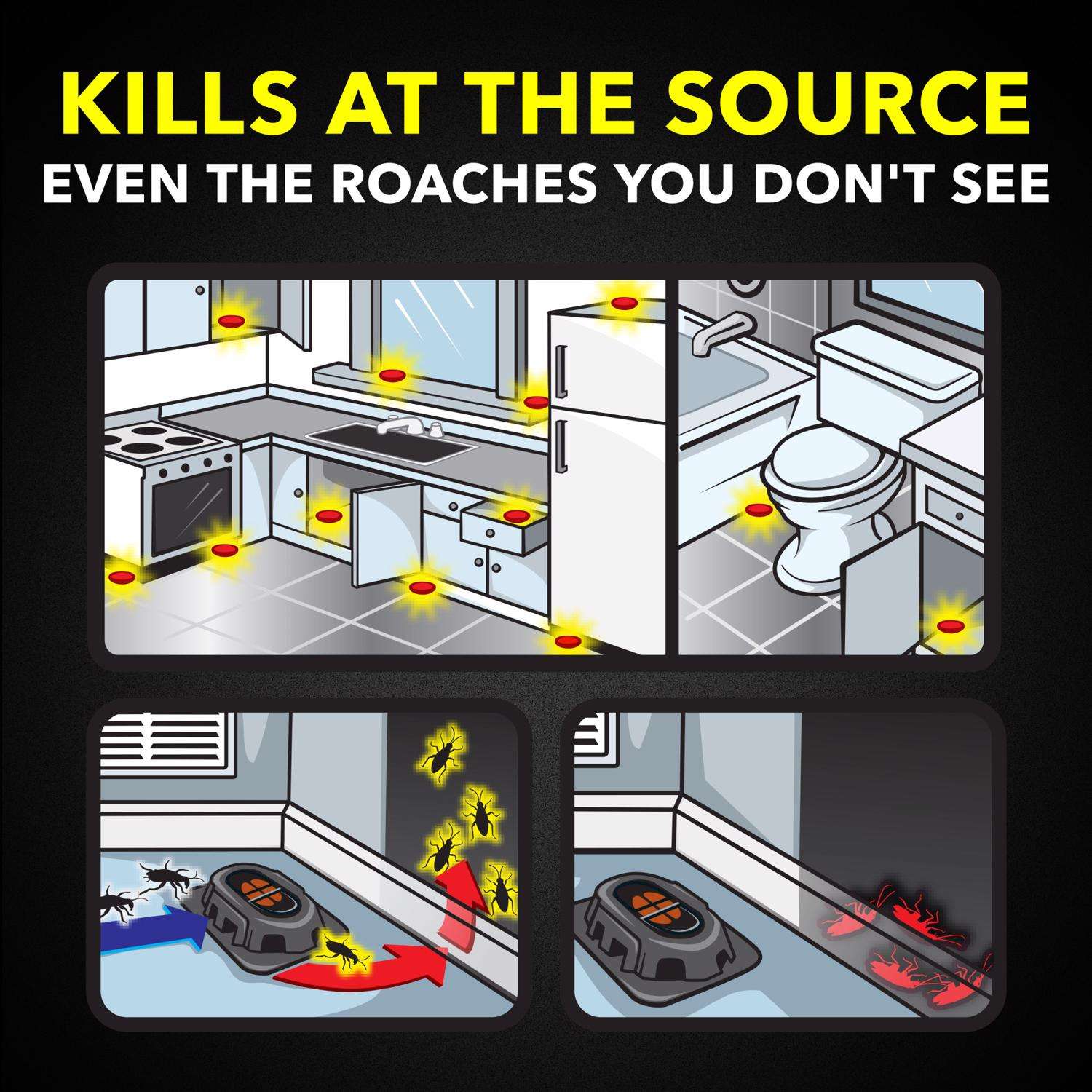 KILLS AT THE SOURCE
EVEN THE ROACHES YOU DON'T SEE