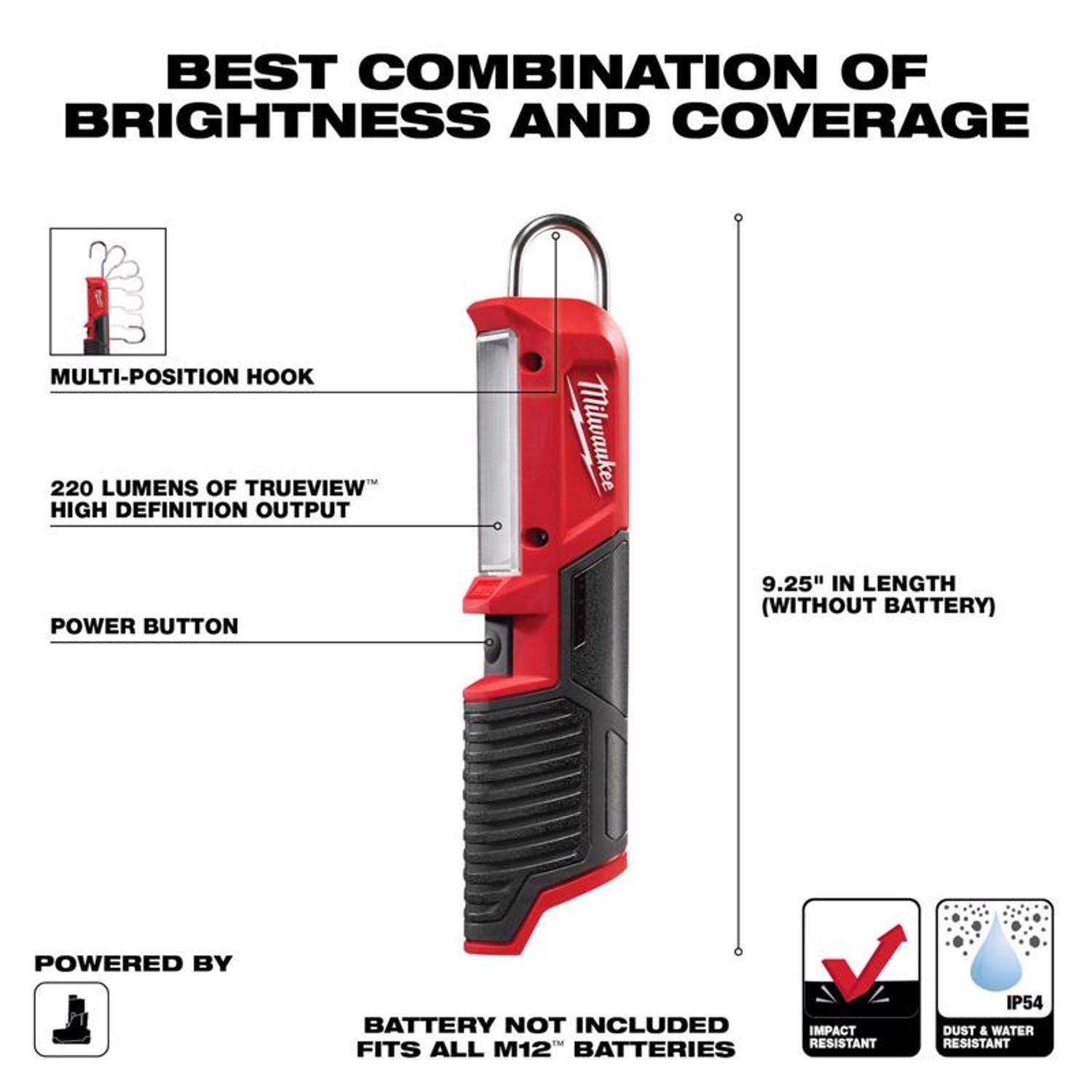 BEST COMBINATION OF BRIGHTNESS AND COVERAGE

MULTI-POSITION HOOK

220 LUMENS OF TRUEVIEW™ HIGH DEFINITION OUTPUT

POWER BUTTON

Milwaukee

9.25" IN LENGTH (WITHOUT BATTERY)

POWERED BY

BATTERY NOT INCLUDED
FITS ALL M12™ BATTERIES

IMPACT RESISTANT

IP54

DUST & WATER RESISTANT