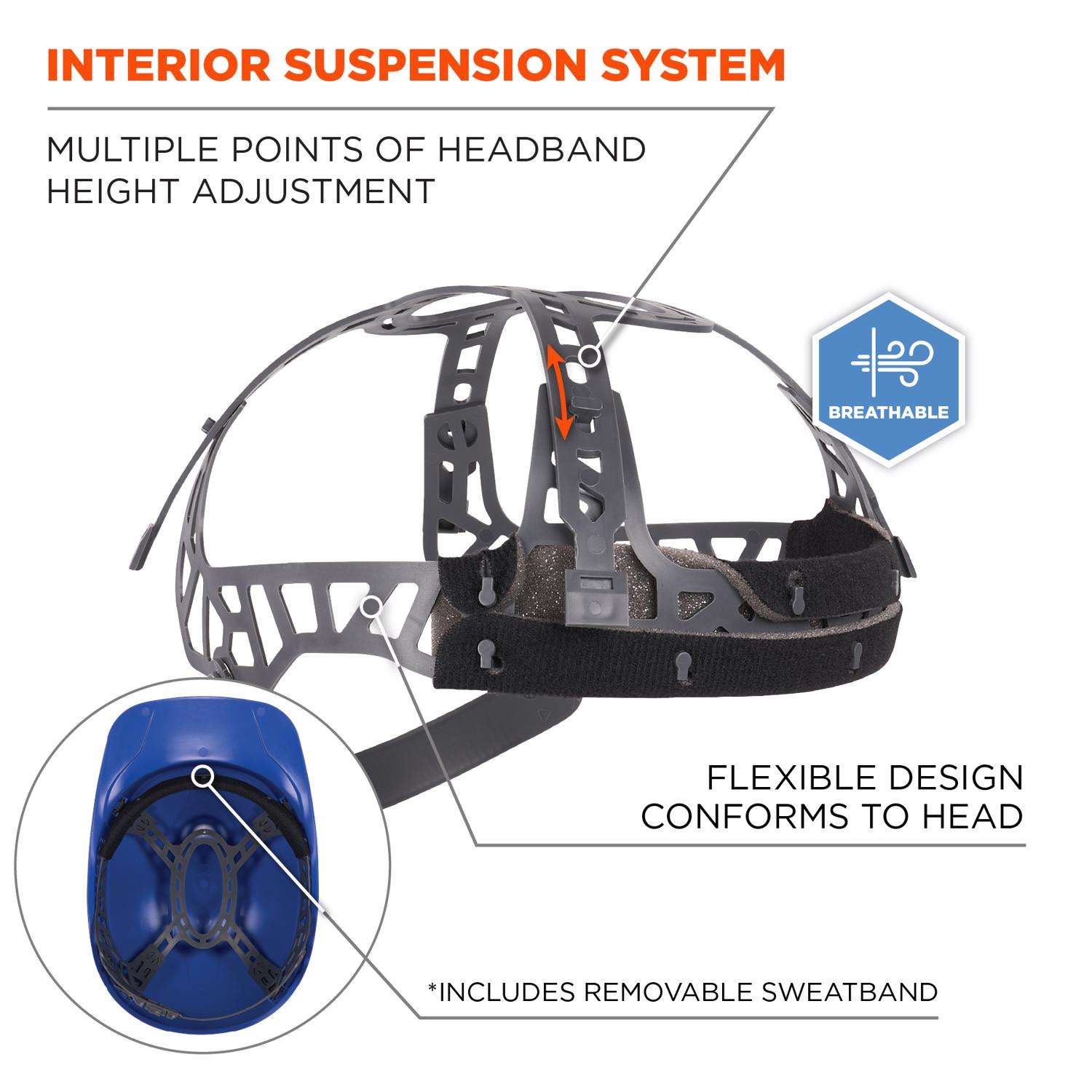 INTERIOR SUSPENSION SYSTEM

MULTIPLE POINTS OF HEADBAND HEIGHT ADJUSTMENT

BREATHABLE

FLEXIBLE DESIGN CONFORMS TO HEAD

*INCLUDES REMOVABLE SWEATBAND