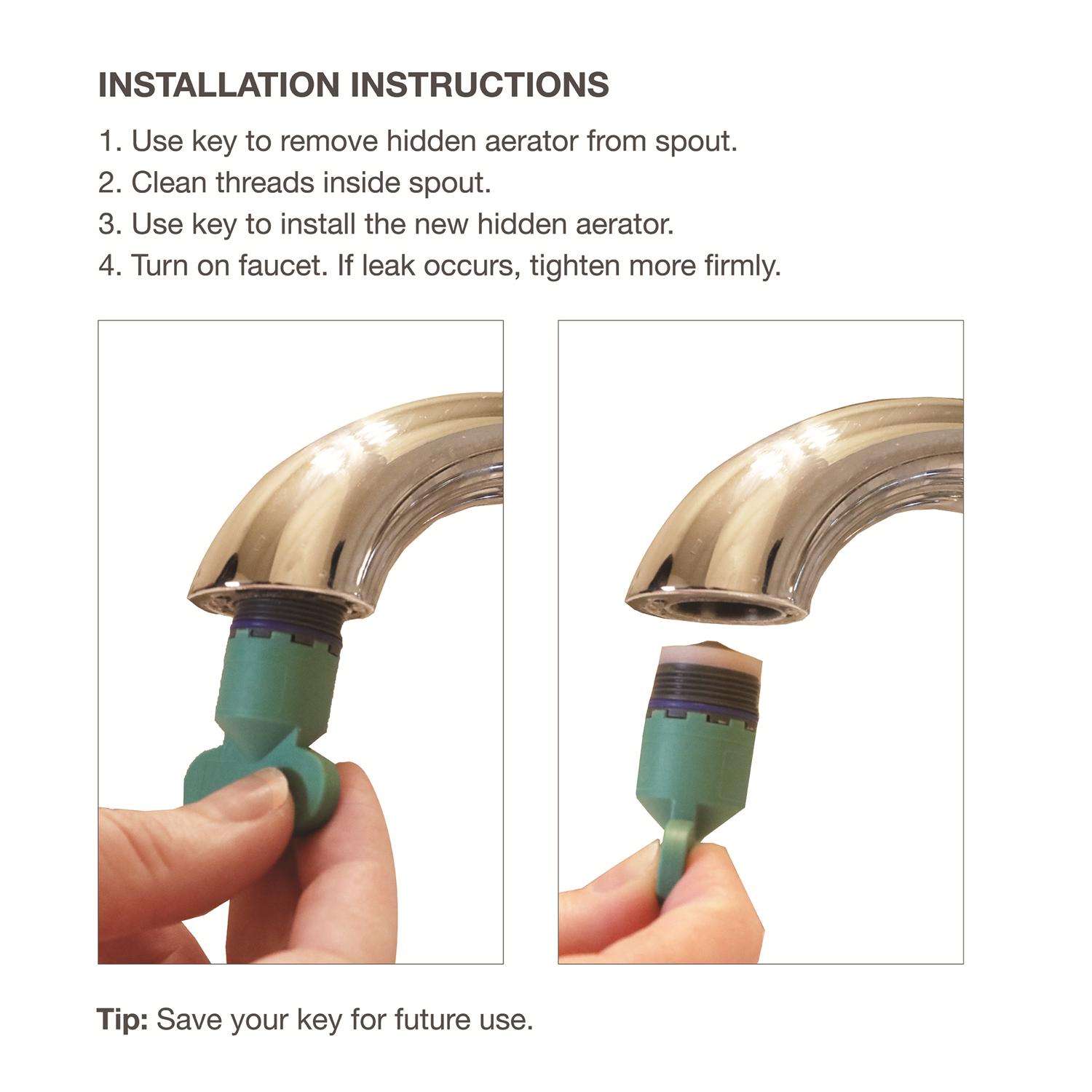 INSTALLATION INSTRUCTIONS

1. Use key to remove hidden aerator from spout.
2. Clean threads inside spout.
3. Use key to install the new hidden aerator.
4. Turn on faucet. If leak occurs, tighten more firmly.

Tip: Save your key for future use.