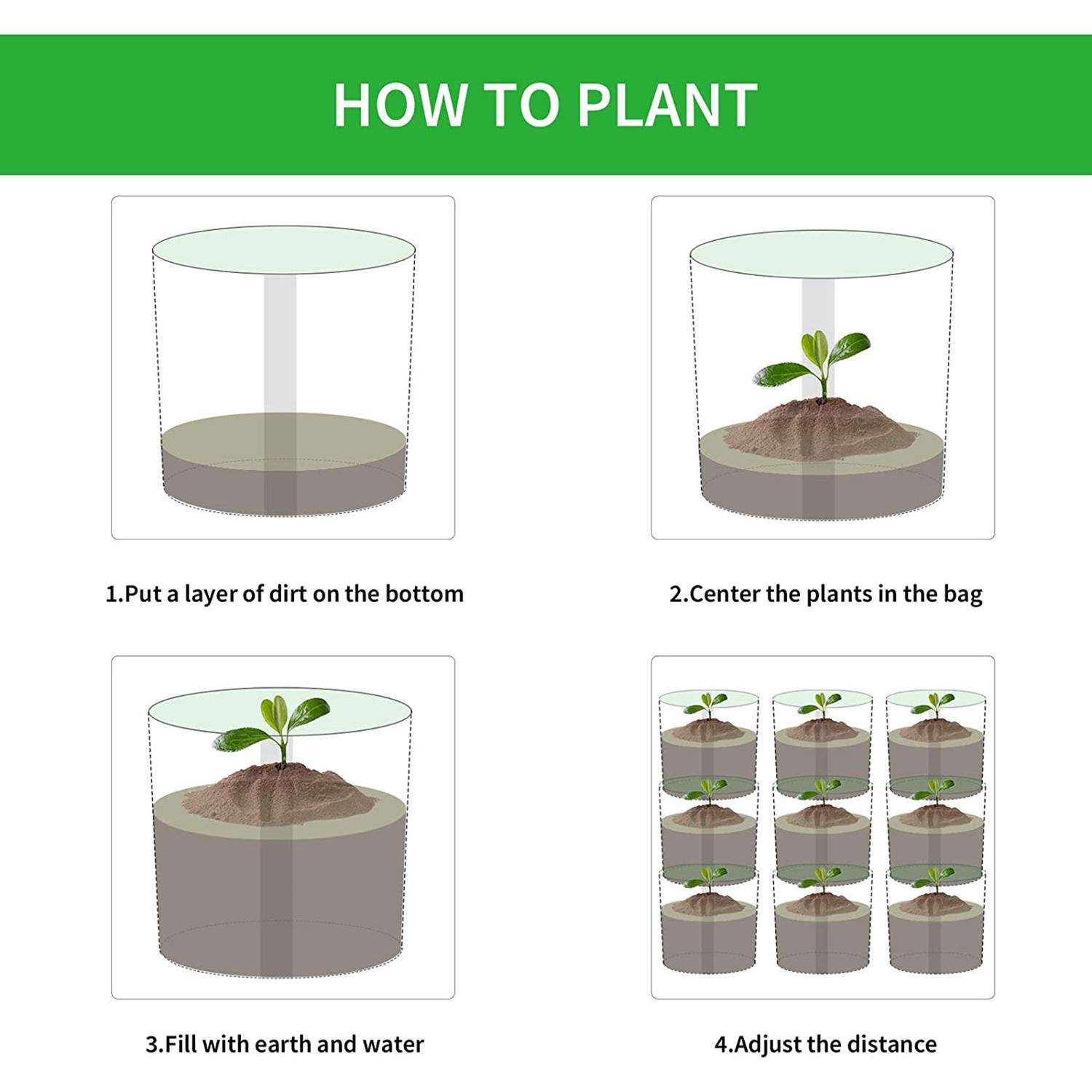 HOW TO PLANT

1.Put a layer of dirt on the bottom

2.Center the plants in the bag

3.Fill with earth and water

4.Adjust the distance