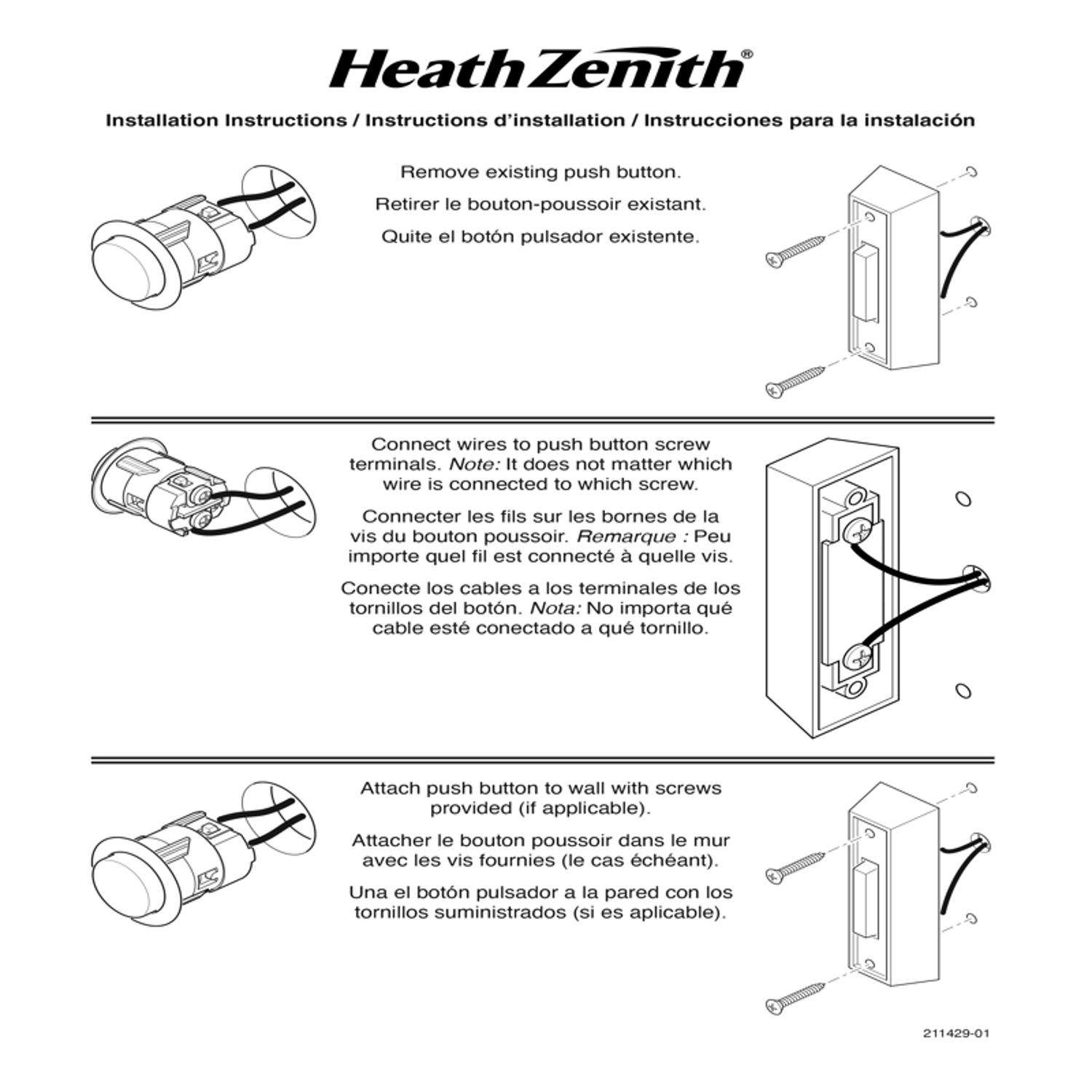 HeathZenith®

Installation Instructions / Instructions d'installation / Instrucciones para la instalación

Remove existing push button.

Retirer le bouton-poussoir existant.

Quite el botón pulsador existente.

Connect wires to push button screw terminals. Note: It does not matter which wire is connected to which screw.

Connecter les fils sur les bornes de la vis du bouton poussoir. Remarque : Peu importe quel fil est connecté à quelle vis.

Conecte los cables a los terminales de los tornillos del botón. Nota: No importa qué cable esté conectado a qué tornillo.

Attach push button to wall with screws provided (if applicable).

Attacher le bouton poussoir dans le mur avec les vis fournies (le cas échéant).

Una el botón pulsador a la pared con los tornillos suministrados (si es aplicable).

211429-01