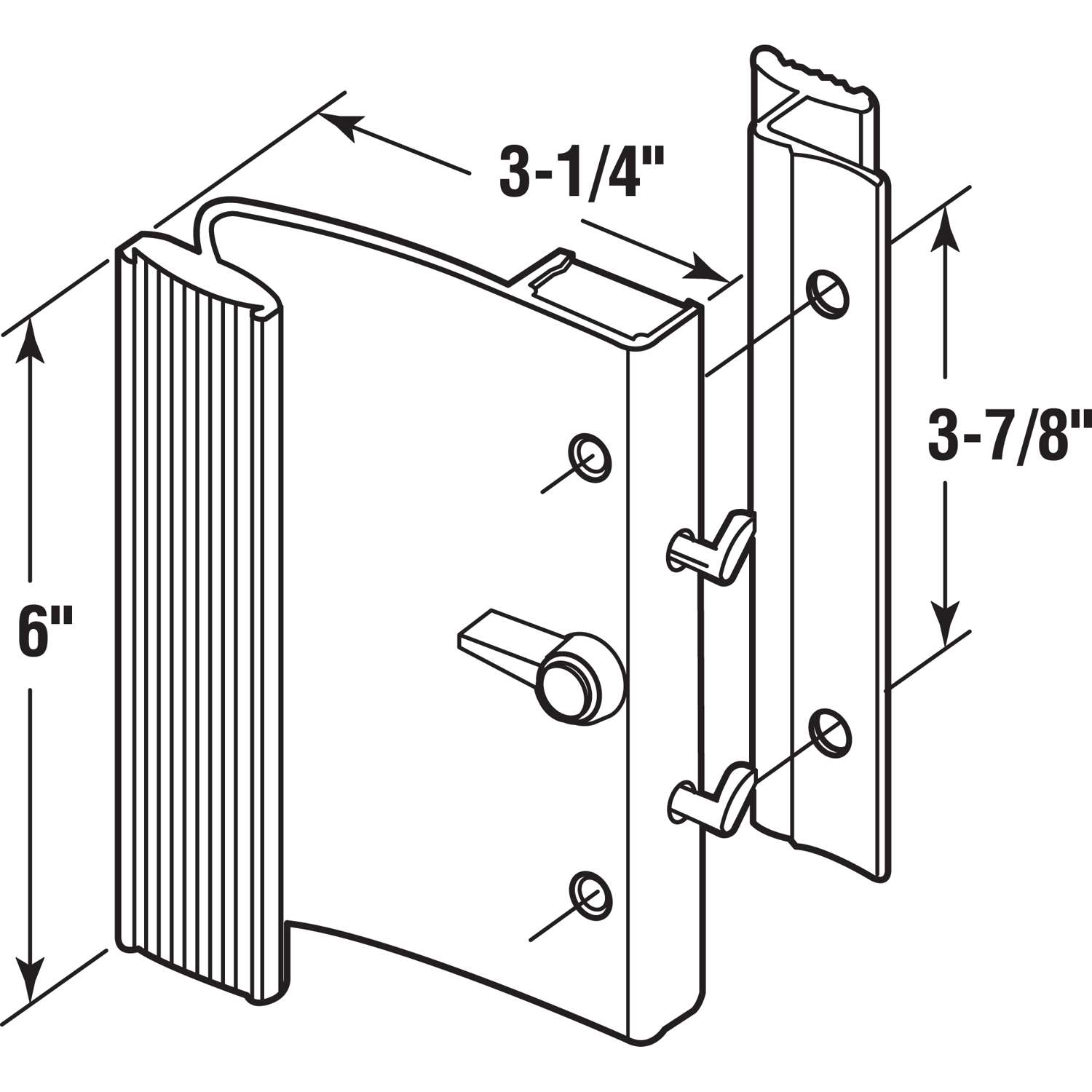 3-1/4"

3-7/8"

6"