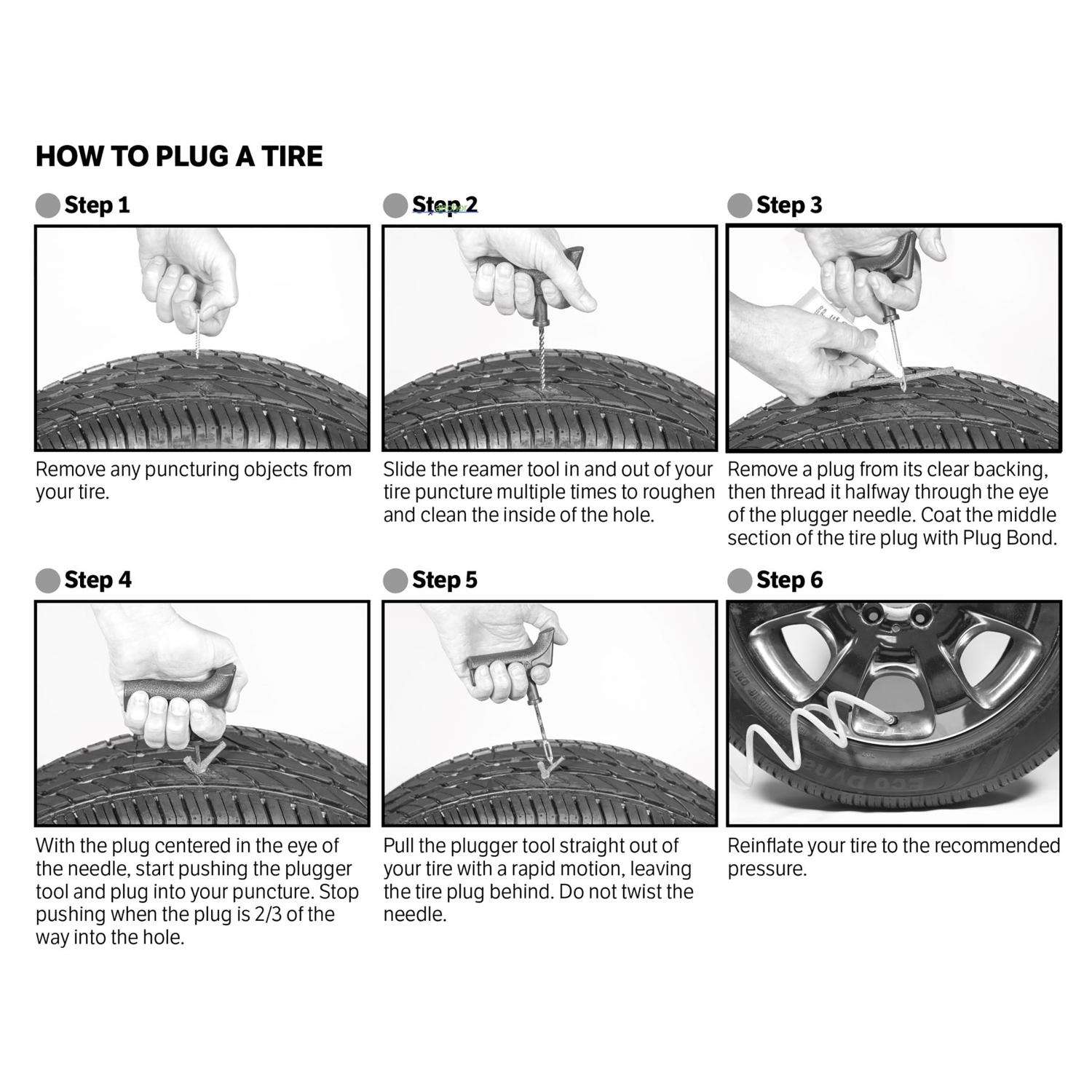 HOW TO PLUG A TIRE

Step 1

Remove any puncturing objects from your tire.

Step 2

Slide the reamer tool in and out of your tire puncture multiple times to roughen and clean the inside of the hole.

Step 3

Remove a plug from its clear backing, then thread it halfway through the eye of the plugger needle. Coat the middle section of the tire plug with Plug Bond.

Step 4

With the plug centered in the eye of the needle, start pushing the plugger tool and plug into your puncture. Stop pushing when the plug is 2/3 of the way into the hole.

Step 5

Pull the plugger tool straight out of your tire with a rapid motion, leaving the tire plug behind. Do not twist the needle.

Step 6

ECO DYNE

Reinflate your tire to the recommended pressure.