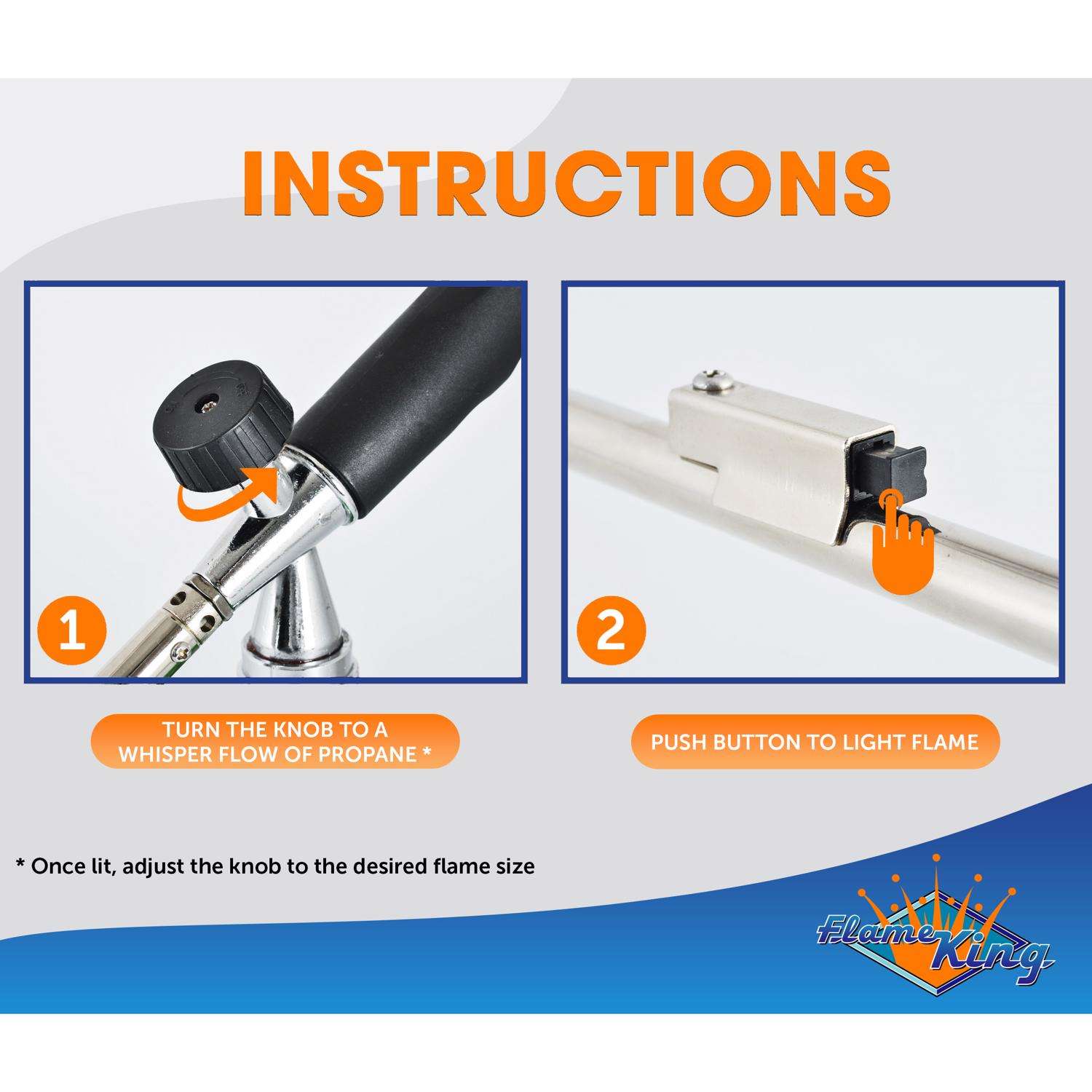 INSTRUCTIONS

1

TURN THE KNOB TO A WHISPER FLOW OF PROPANE *

2

PUSH BUTTON TO LIGHT FLAME

* Once lit, adjust the knob to the desired flame size

Flame King