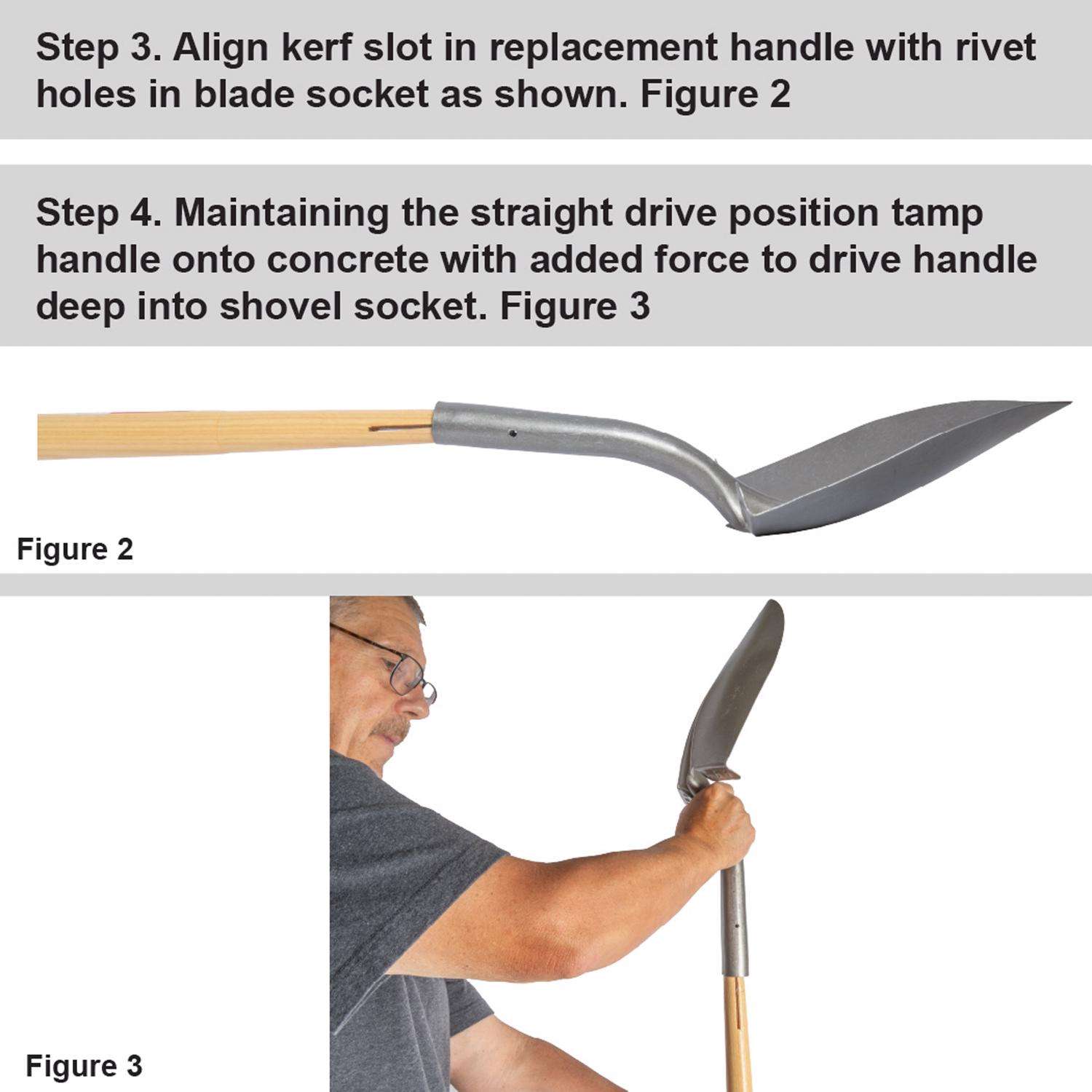 Step 3. Align kerf slot in replacement handle with rivet holes in blade socket as shown. Figure 2

Step 4. Maintaining the straight drive position tamp handle onto concrete with added force to drive handle deep into shovel socket. Figure 3

Figure 2

Figure 3