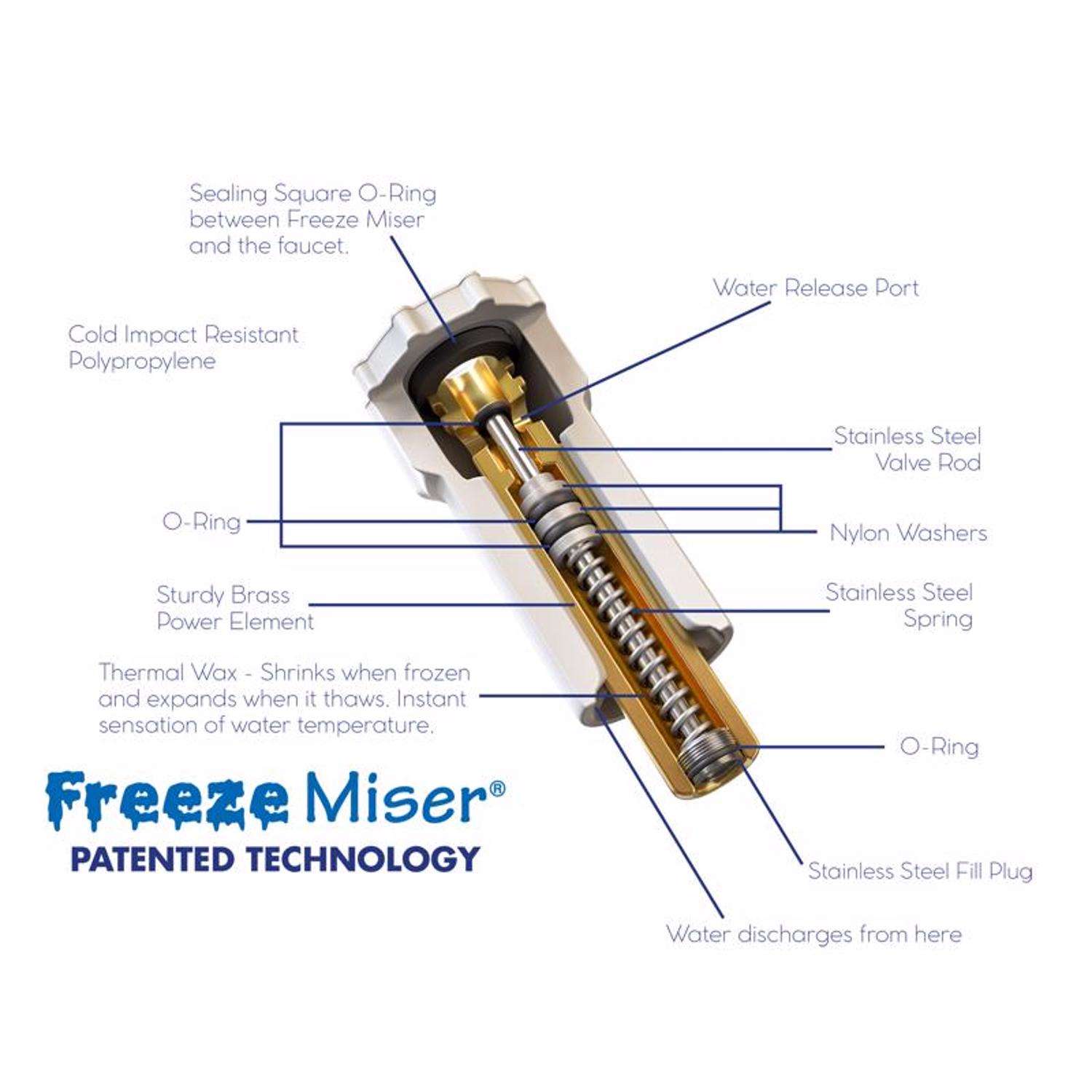 Sealing Square O-Ring between Freeze Miser and the faucet.

Water Release Port

Cold Impact Resistant Polypropylene

Stainless Steel Valve Rod

O-Ring

Nylon Washers

Sturdy Brass Power Element

Stainless Steel Spring

Thermal Wax - Shrinks when frozen and expands when it thaws. Instant sensation of water temperature.

O-Ring

Freeze Miser®
PATENTED TECHNOLOGY

Stainless Steel Fill Plug

Water discharges from here