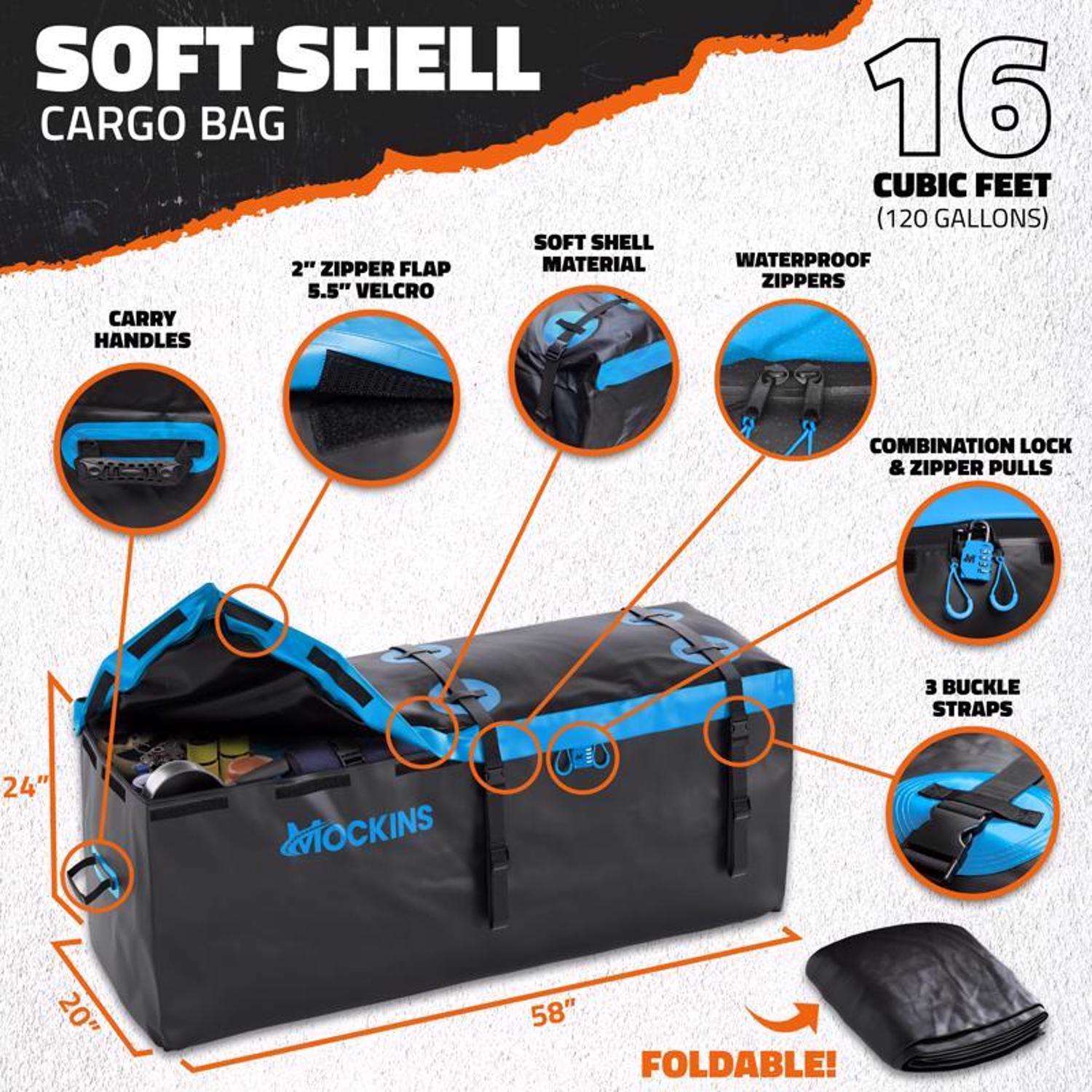 SOFT SHELL
CARGO BAG

16
CUBIC FEET
(120 GALLONS)

CARRY HANDLES

2" ZIPPER FLAP
5.5" VELCRO

SOFT SHELL MATERIAL

WATERPROOF ZIPPERS

COMBINATION LOCK & ZIPPER PULLS

3 BUCKLE STRAPS

MOCKINS

24"

20"

58"

FOLDABLE!