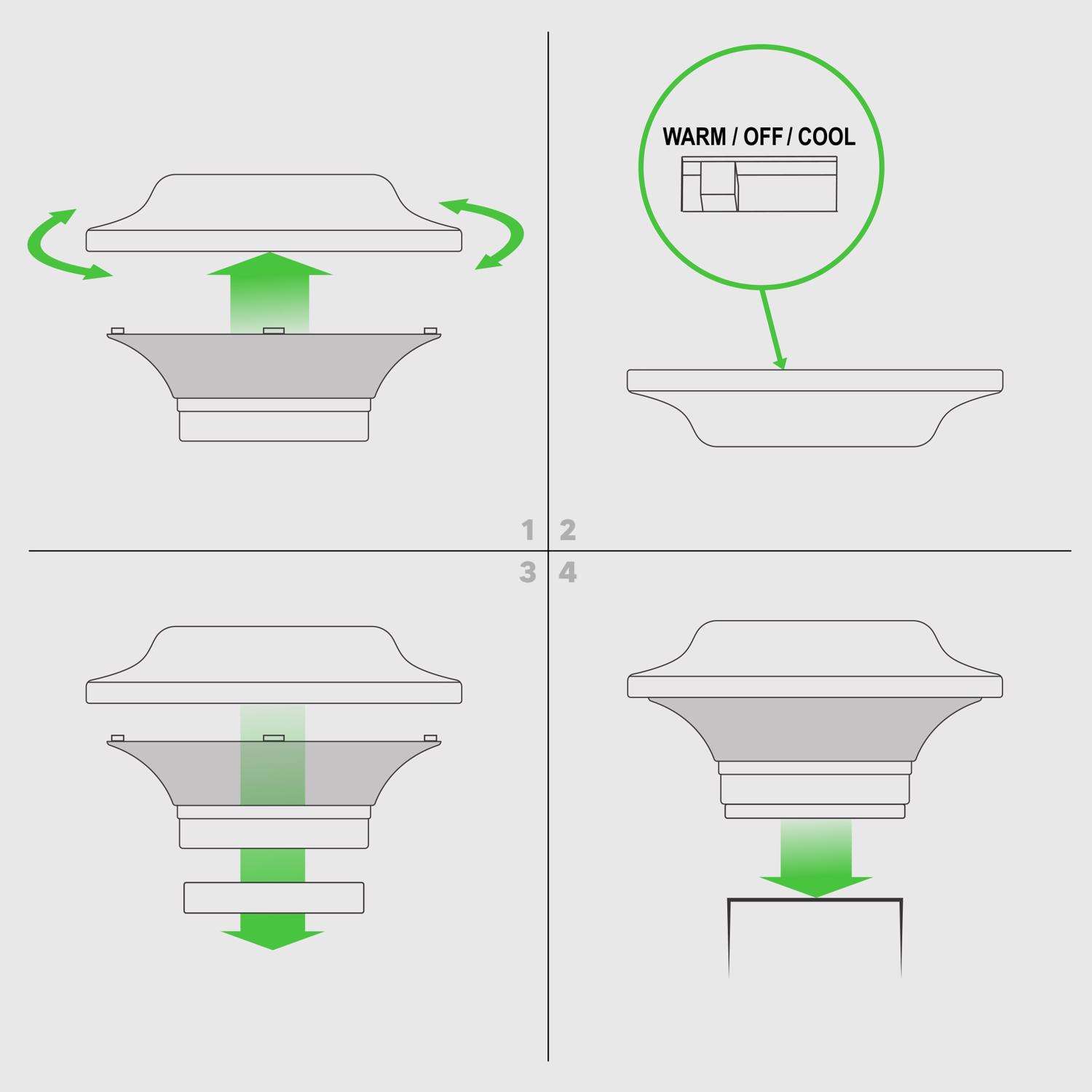 WARM / OFF / COOL

1 2

3 4