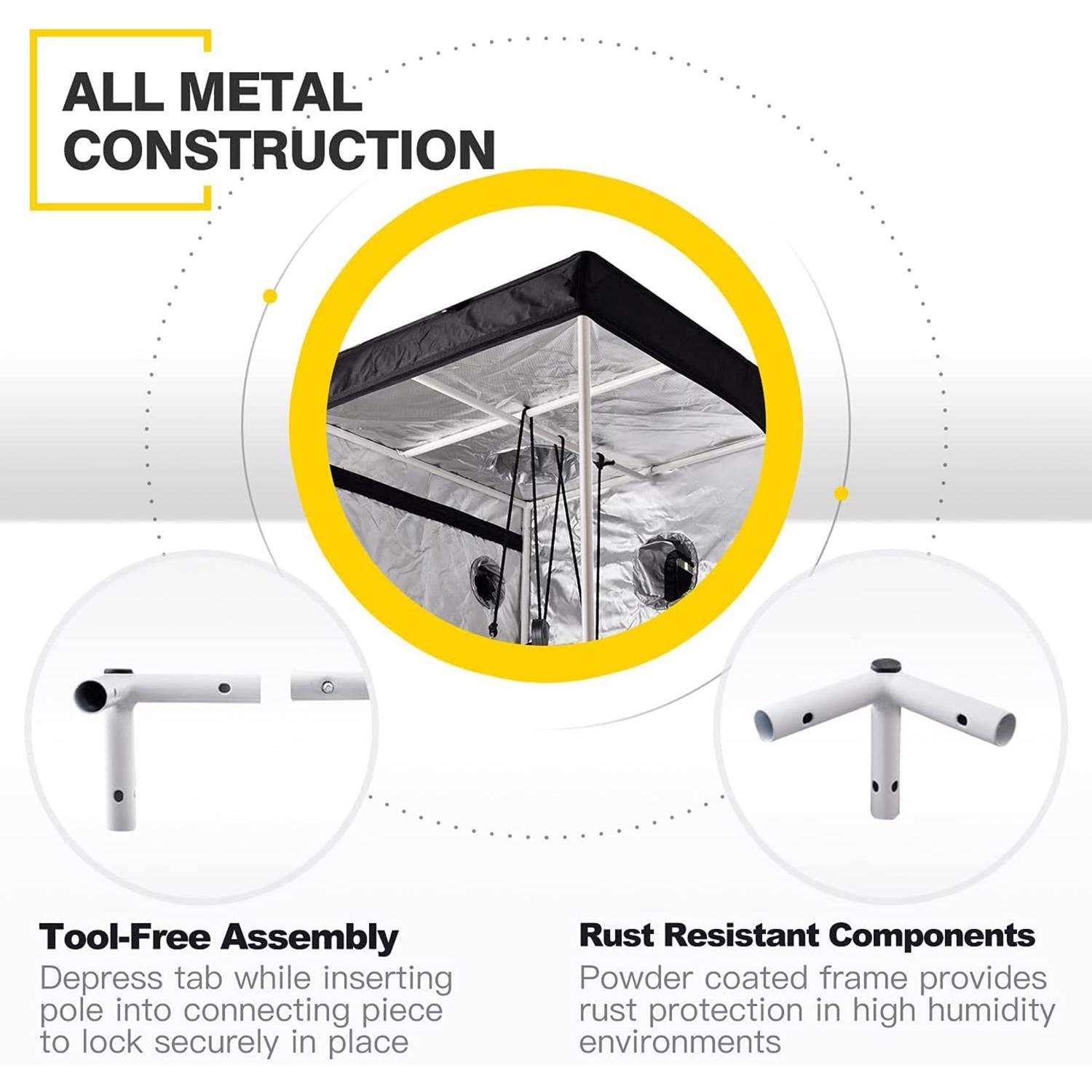 ALL METAL CONSTRUCTION

Tool-Free Assembly
Depress tab while inserting pole into connecting piece to lock securely in place

Rust Resistant Components
Powder coated frame provides rust protection in high humidity environments