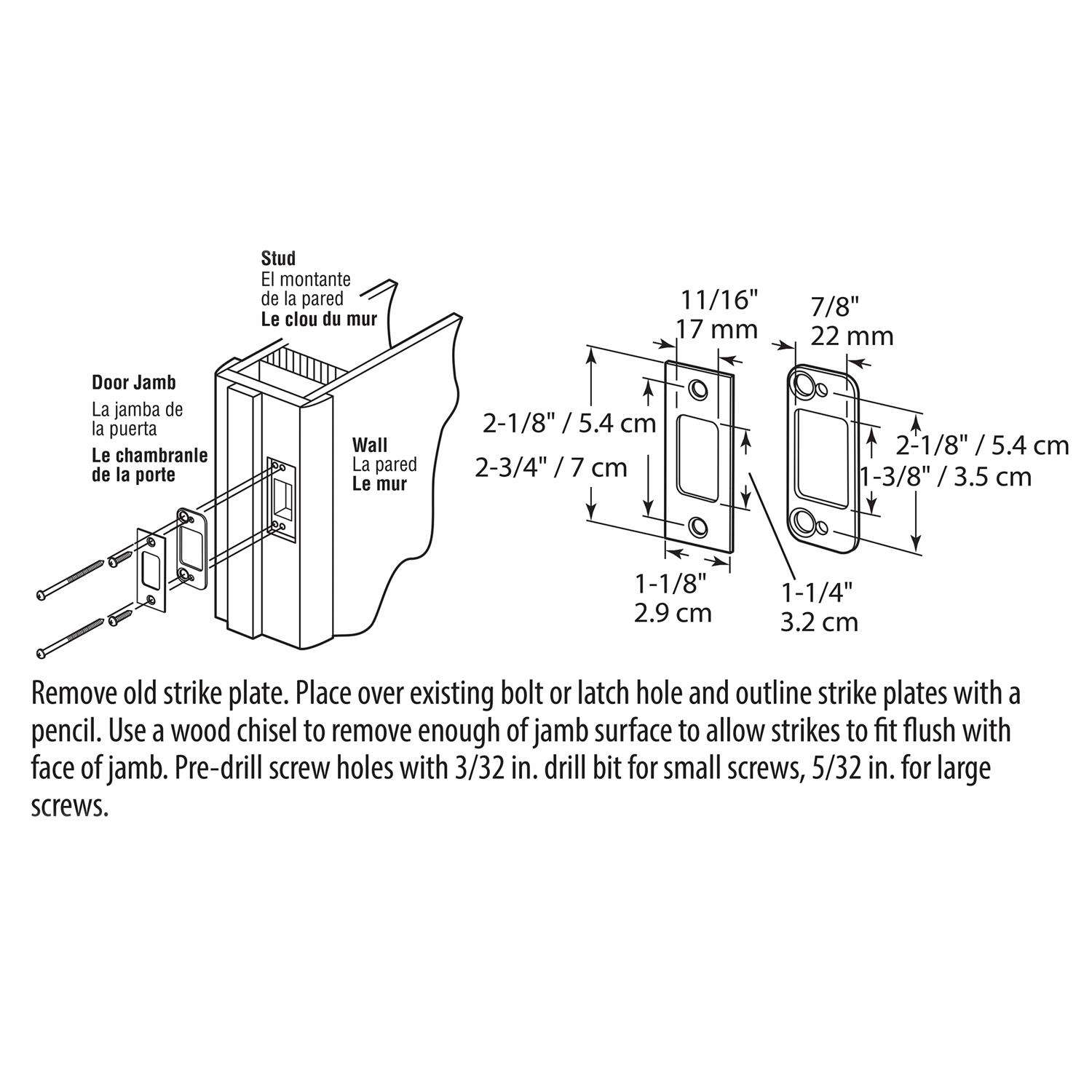 Stud
El montante de la pared
Le clou du mur

Door Jamb
La jamba de la puerta
Le chambranle de la porte

Wall
La pared
Le mur

11/16"
17 mm

7/8"
22 mm

2-1/8" / 5.4 cm

2-3/4" / 7 cm

2-1/8" / 5.4 cm

1-3/8" / 3.5 cm

1-1/8"
2.9 cm

1-1/4"
3.2 cm

Remove old strike plate. Place over existing bolt or latch hole and outline strike plates with a pencil. Use a wood chisel to remove enough of jamb surface to allow strikes to fit flush with face of jamb. Pre-drill screw holes with 3/32 in. drill bit for small screws, 5/32 in. for large screws.