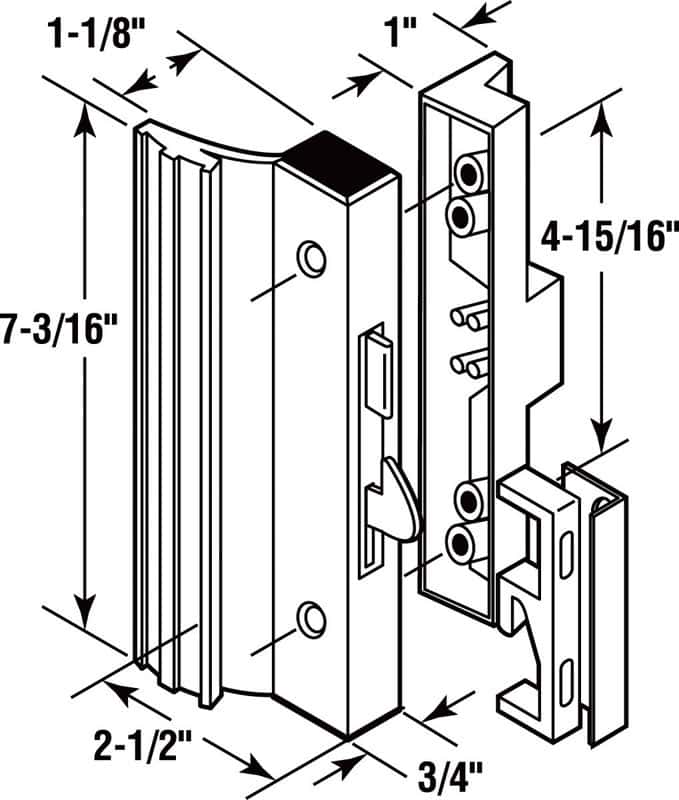 1-1/8"
1"
4-15/16"
7-3/16"
2-1/2"
3/4"