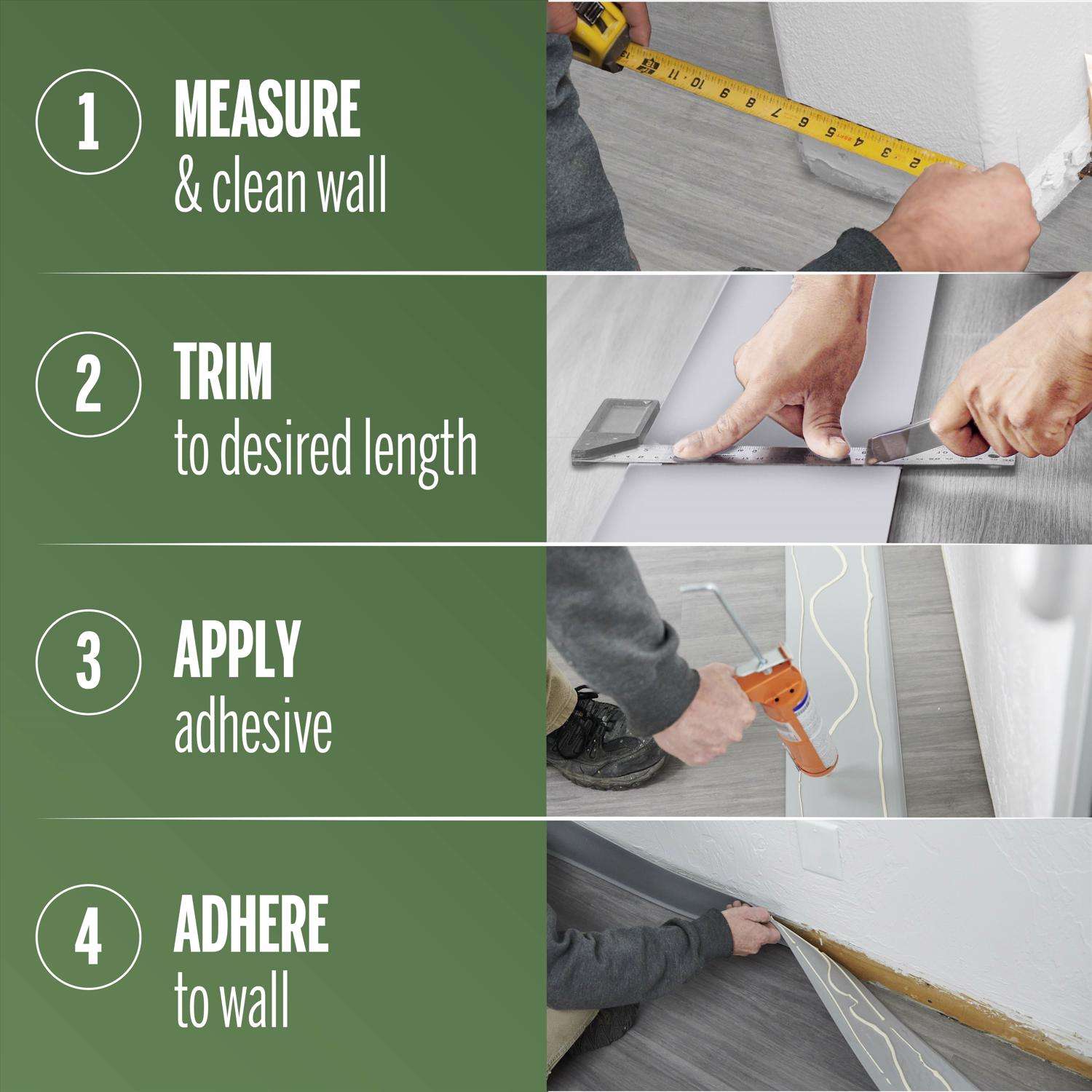 1 MEASURE
& clean wall

2 TRIM
to desired length

3 APPLY
adhesive

4 ADHERE
to wall