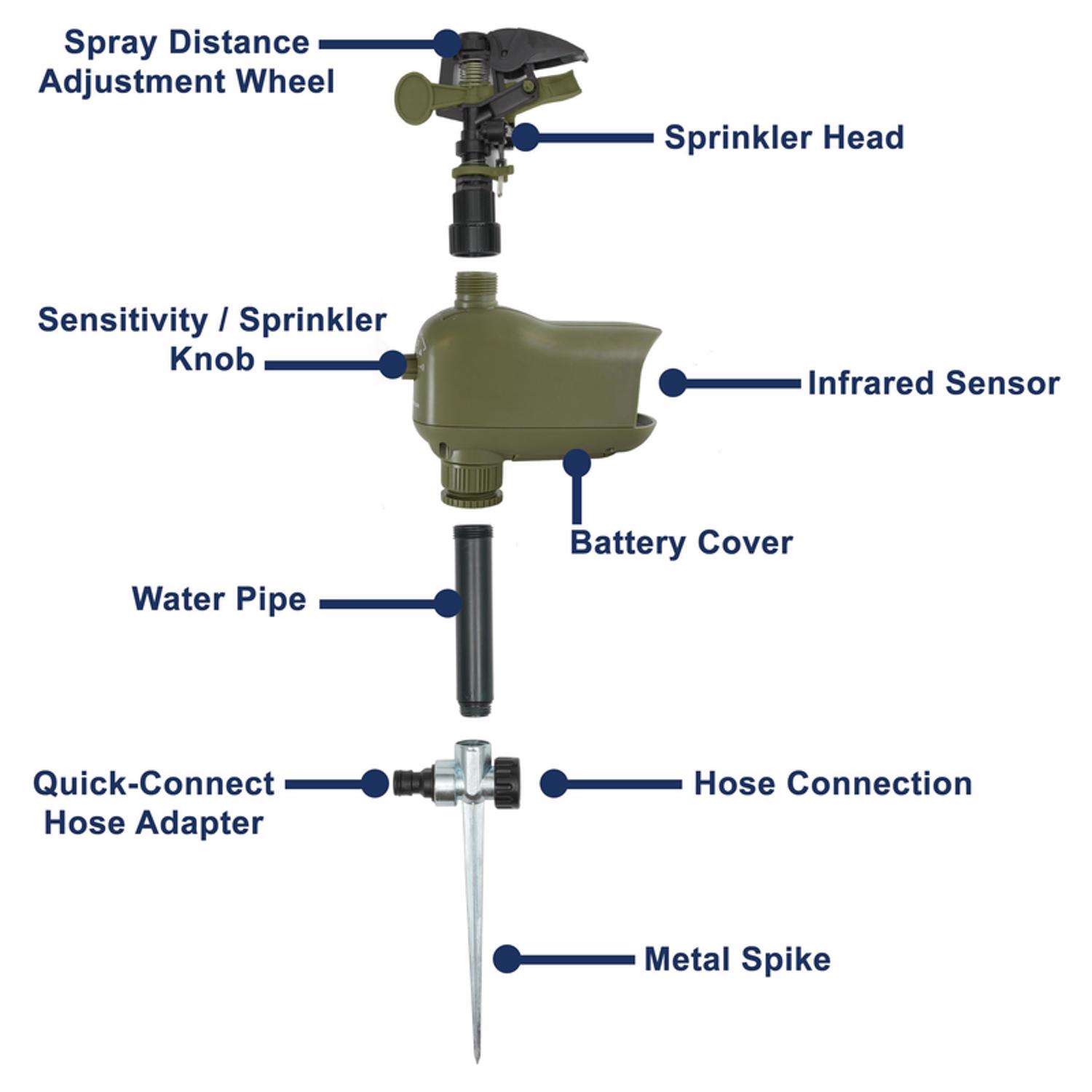 Spray Distance Adjustment Wheel

Sprinkler Head

Sensitivity / Sprinkler Knob

Infrared Sensor

Battery Cover

Water Pipe

Quick-Connect Hose Adapter

Hose Connection

Metal Spike