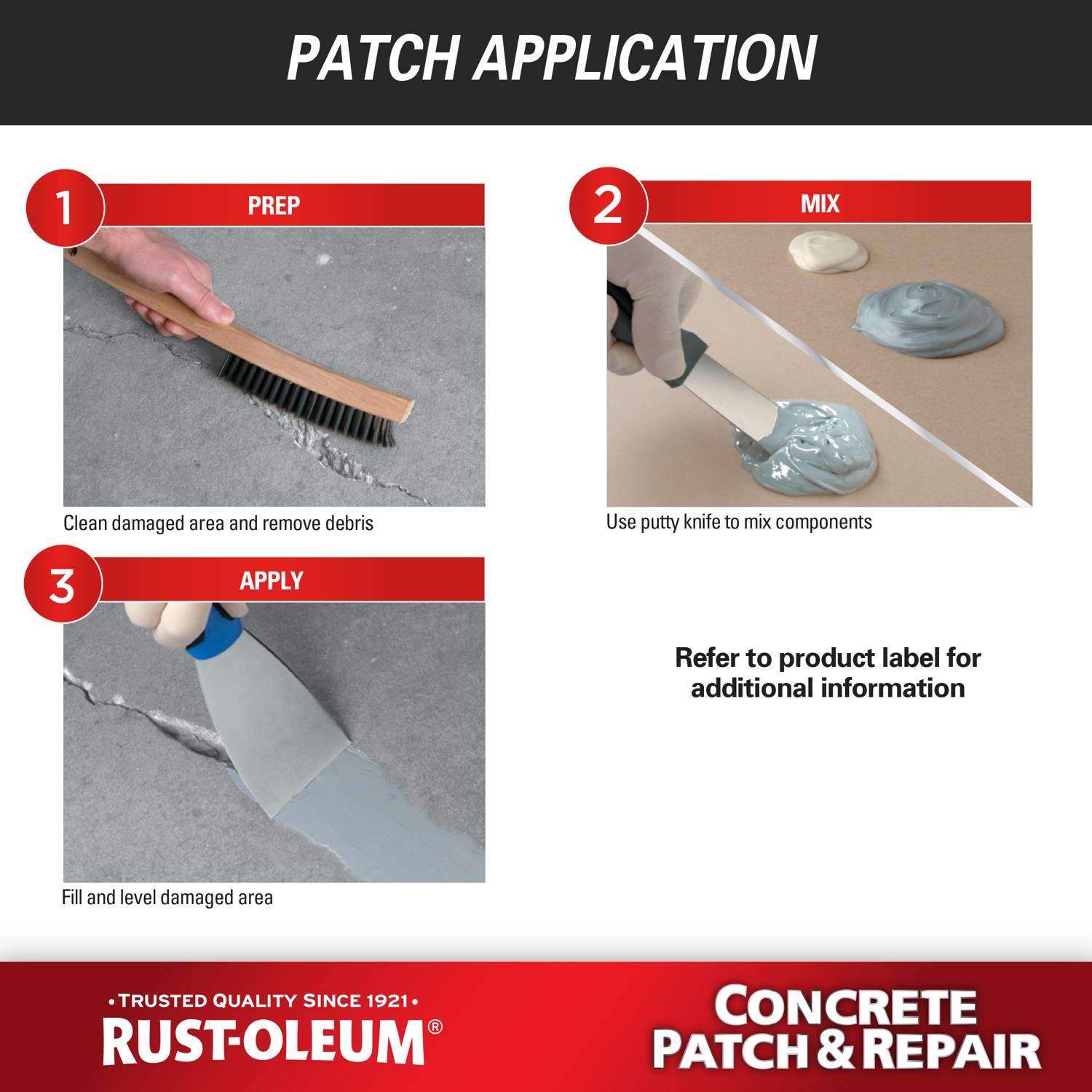 PATCH APPLICATION

1 PREP

Clean damaged area and remove debris

2 MIX

Use putty knife to mix components

3 APPLY

Fill and level damaged area

Refer to product label for additional information

•TRUSTED QUALITY SINCE 1921•
RUST-OLEUM®

CONCRETE PATCH & REPAIR