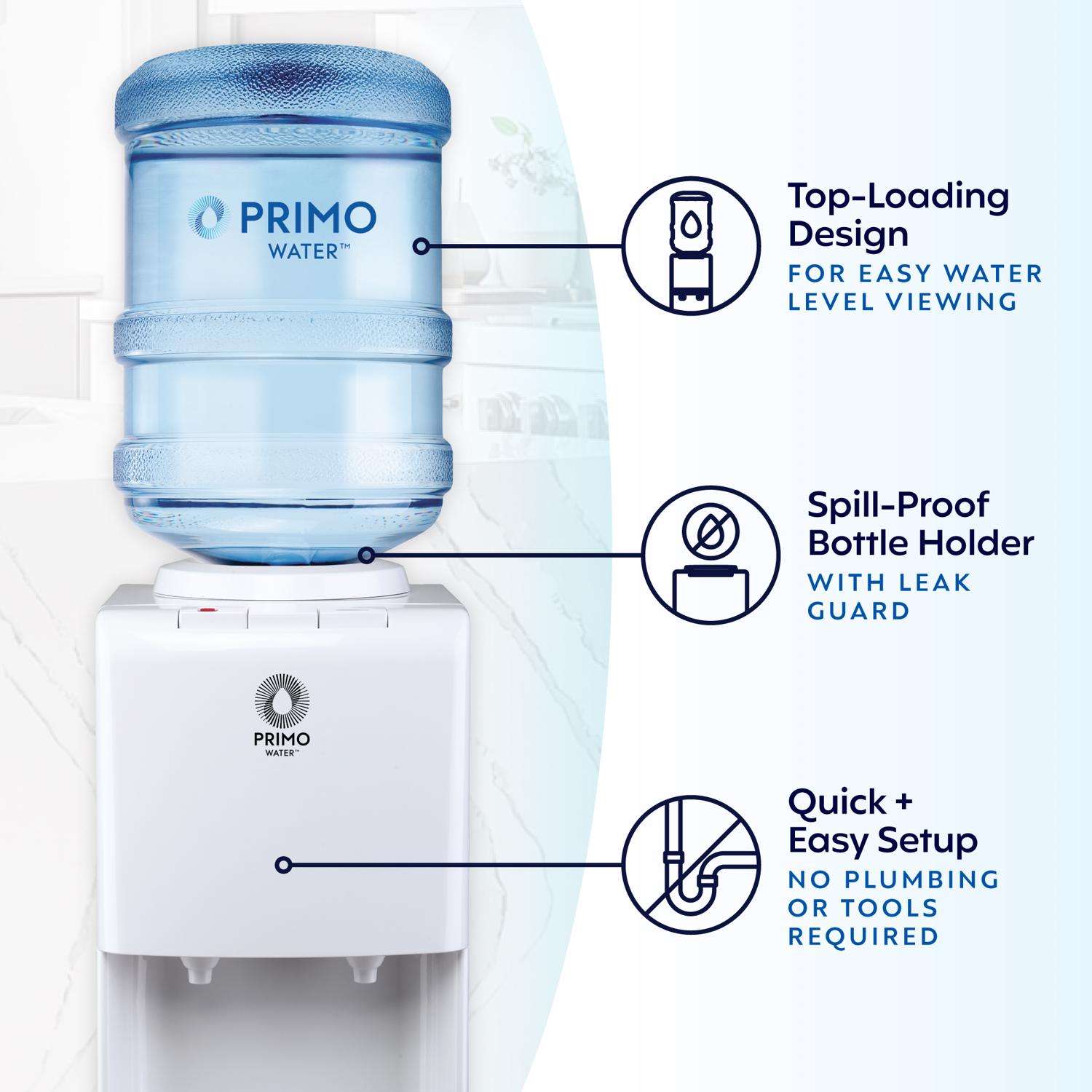 PRIMO WATER™

PRIMO WATER™

Top-Loading Design
FOR EASY WATER LEVEL VIEWING

Spill-Proof Bottle Holder
WITH LEAK GUARD

Quick + Easy Setup
NO PLUMBING OR TOOLS REQUIRED