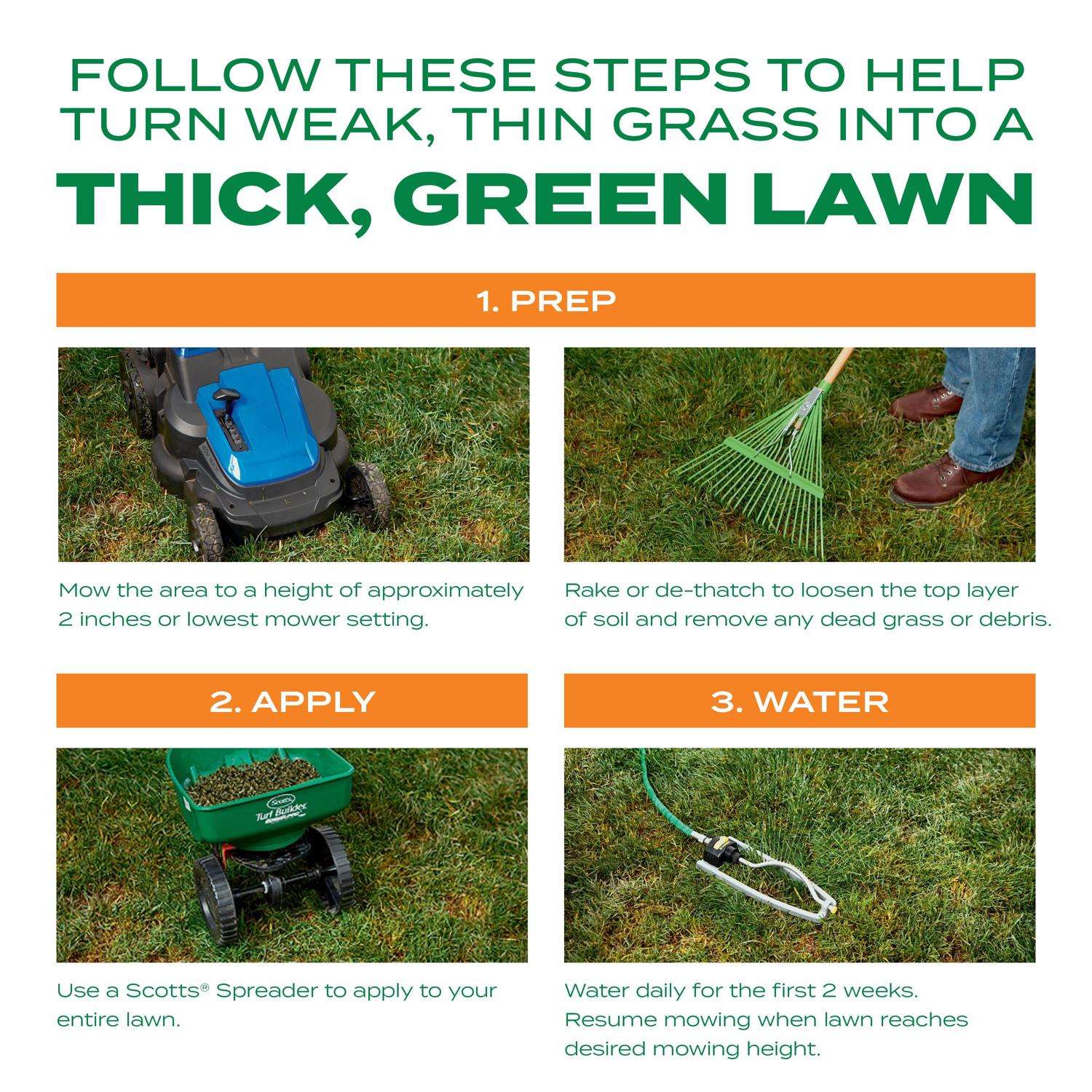 FOLLOW THESE STEPS TO HELP TURN WEAK, THIN GRASS INTO A

THICK, GREEN LAWN

1. PREP

Mow the area to a height of approximately 2 inches or lowest mower setting.

Rake or de-thatch to loosen the top layer of soil and remove any dead grass or debris.

2. APPLY

Scotts
Turf Builder

Use a Scotts® Spreader to apply to your entire lawn.

3. WATER

Water daily for the first 2 weeks. Resume mowing when lawn reaches desired mowing height.