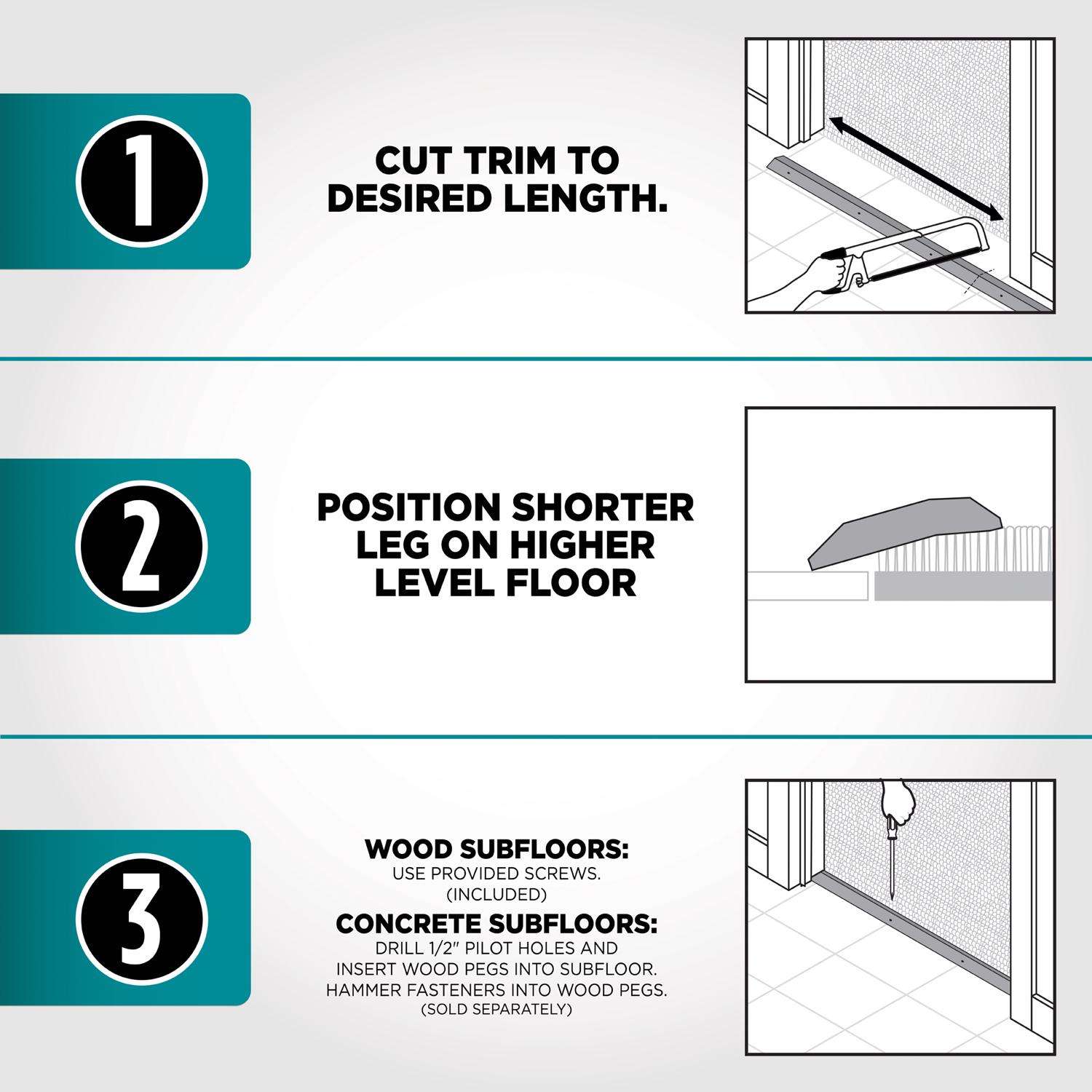 1

CUT TRIM TO DESIRED LENGTH.

2

POSITION SHORTER LEG ON HIGHER LEVEL FLOOR

3

WOOD SUBFLOORS:
USE PROVIDED SCREWS.
(INCLUDED)

CONCRETE SUBFLOORS:
DRILL 1/2" PILOT HOLES AND INSERT WOOD PEGS INTO SUBFLOOR. HAMMER FASTENERS INTO WOOD PEGS.
(SOLD SEPARATELY)