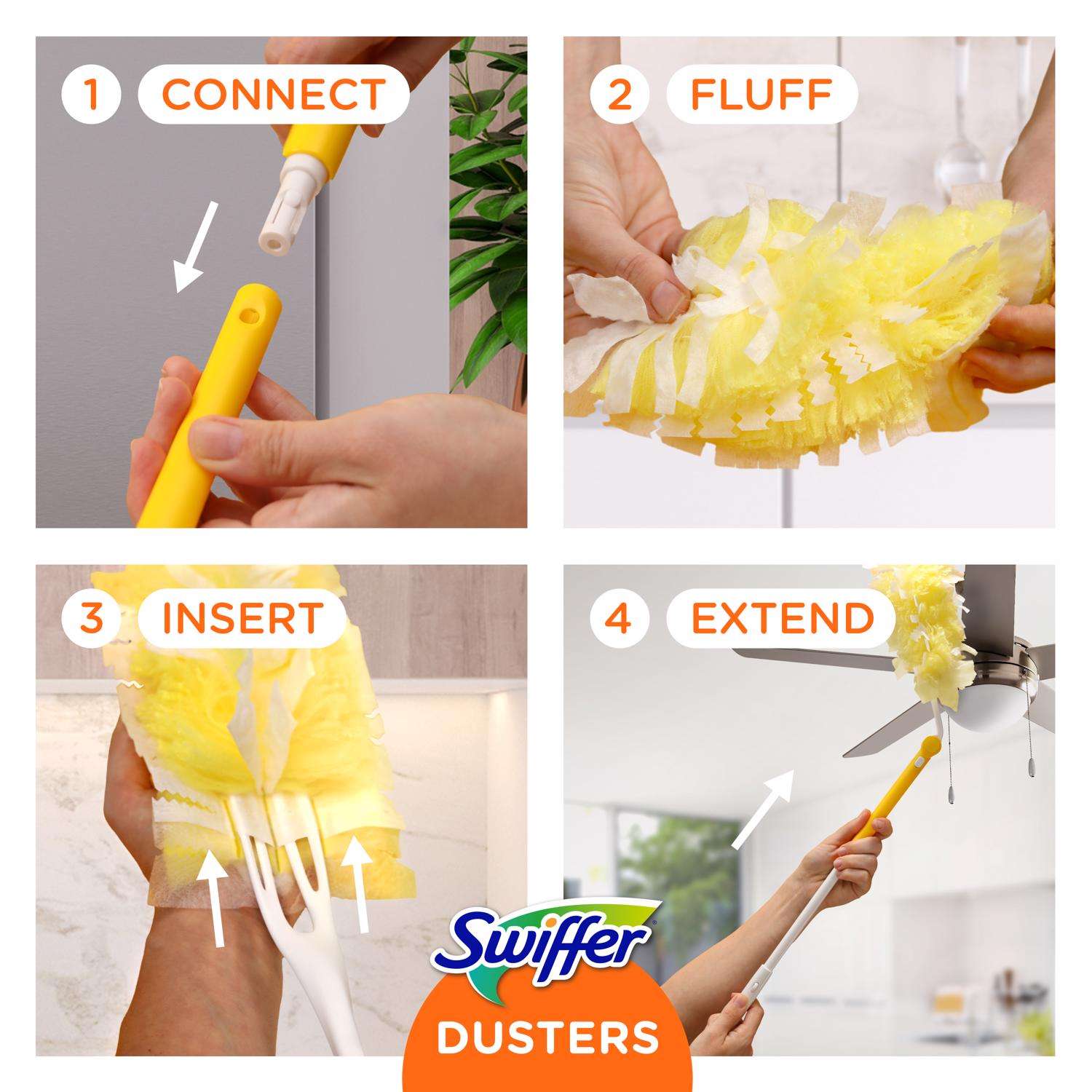 1 CONNECT

2 FLUFF

3 INSERT

4 EXTEND

Swiffer®

DUSTERS