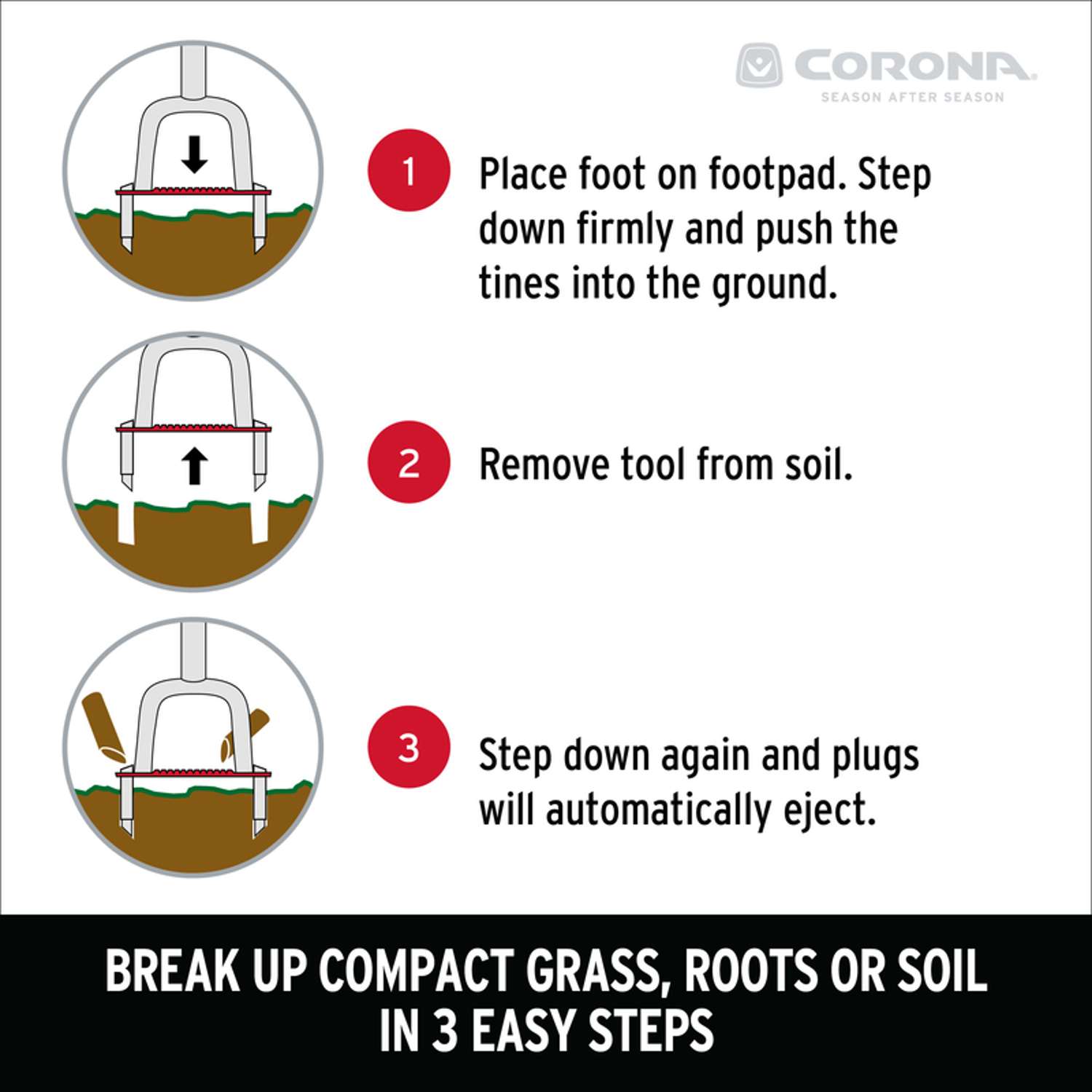 CORONA
SEASON AFTER SEASON

1 Place foot on footpad. Step down firmly and push the tines into the ground.

2 Remove tool from soil.

3 Step down again and plugs will automatically eject.

BREAK UP COMPACT GRASS, ROOTS OR SOIL IN 3 EASY STEPS