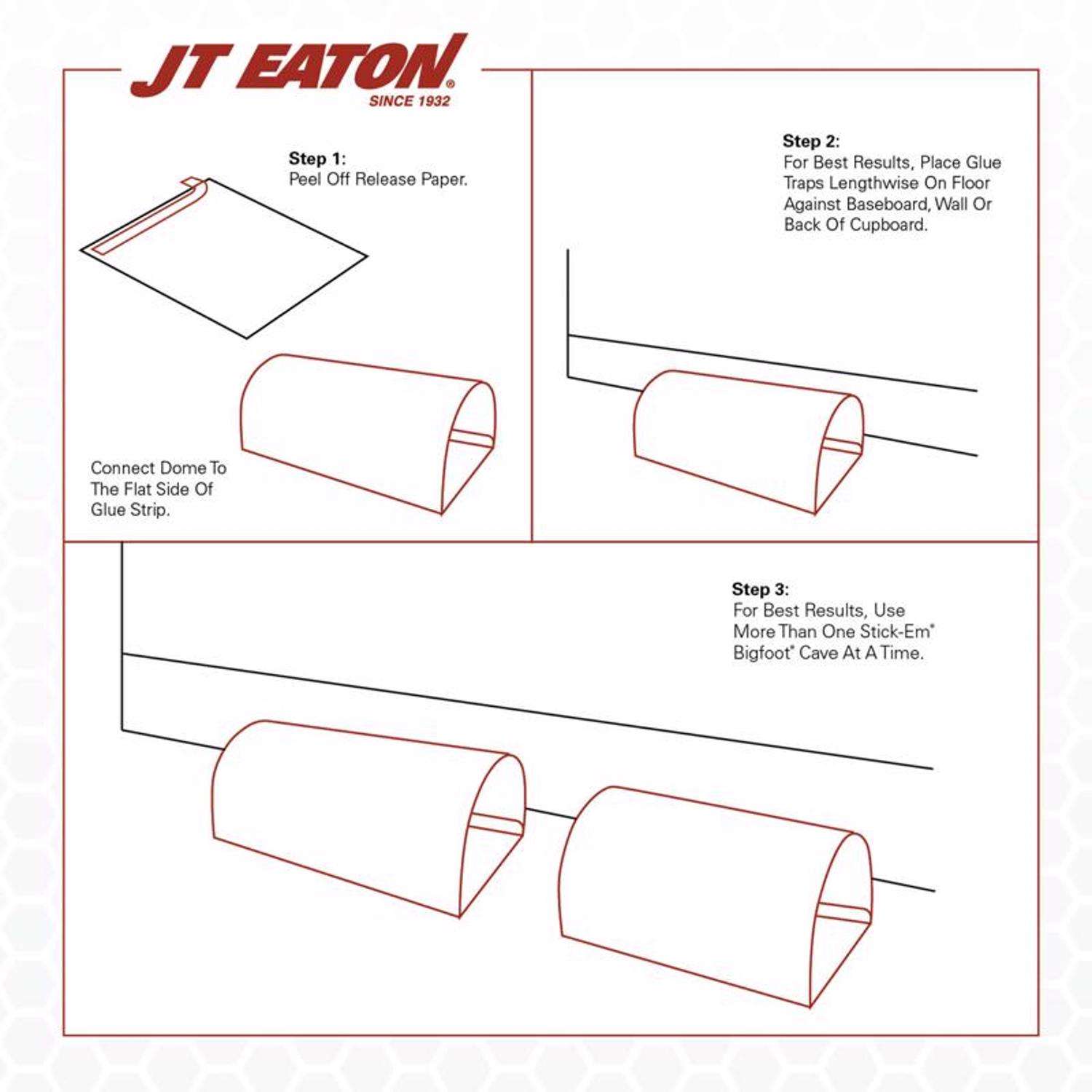 JT EATON®
SINCE 1932

Step 1:
Peel Off Release Paper.

Connect Dome To The Flat Side Of Glue Strip.

Step 2:
For Best Results, Place Glue Traps Lengthwise On Floor Against Baseboard, Wall Or Back Of Cupboard.

Step 3:
For Best Results, Use More Than One Stick-Em® Bigfoot® Cave At A Time.