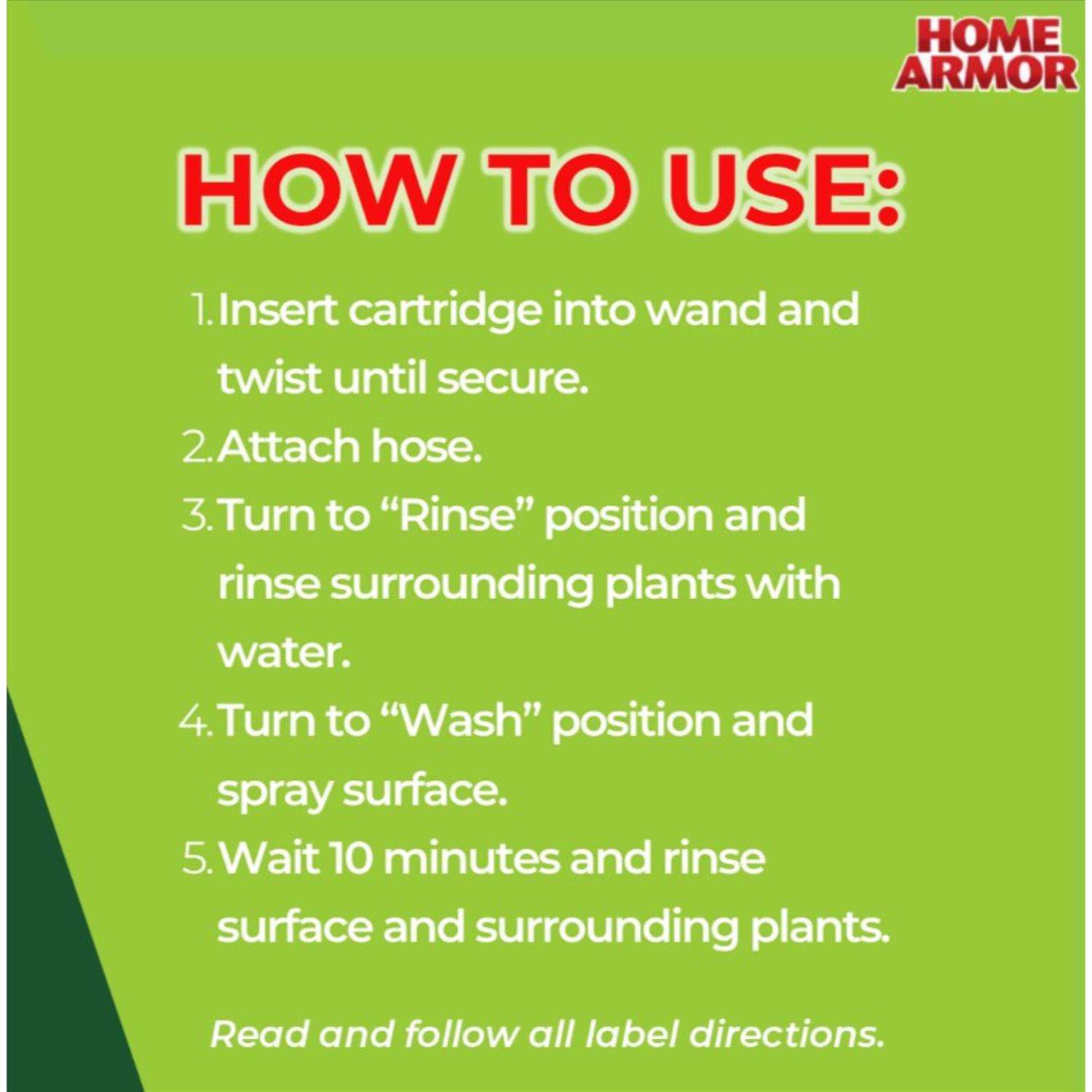 HOME ARMOR

HOW TO USE:

1. Insert cartridge into wand and twist until secure.
2. Attach hose.
3. Turn to “Rinse” position and rinse surrounding plants with water.
4. Turn to “Wash” position and spray surface.
5. Wait 10 minutes and rinse surface and surrounding plants.

Read and follow all label directions.