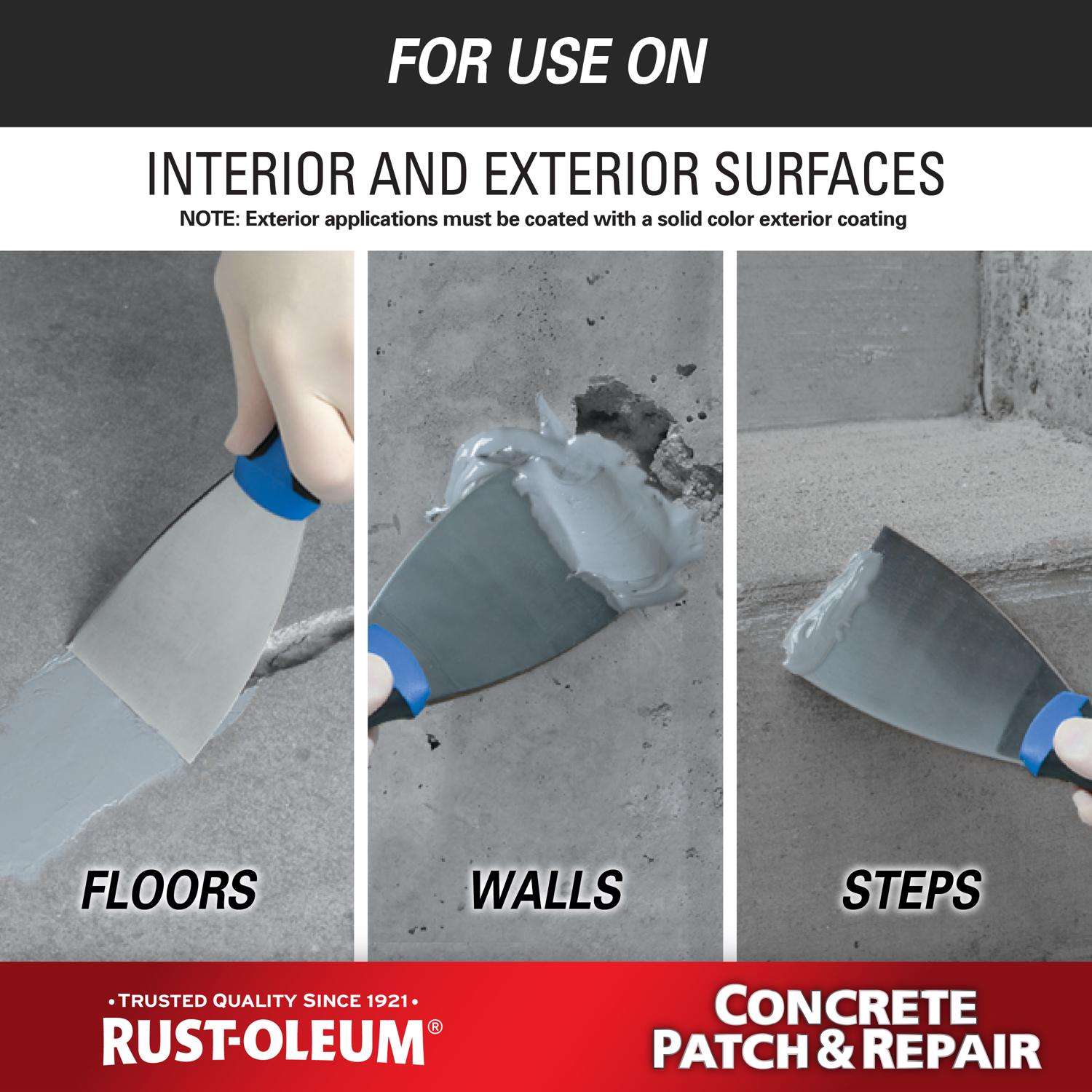 FOR USE ON

INTERIOR AND EXTERIOR SURFACES

NOTE: Exterior applications must be coated with a solid color exterior coating

FLOORS

WALLS

STEPS

•TRUSTED QUALITY SINCE 1921•
RUST-OLEUM®

CONCRETE
PATCH & REPAIR