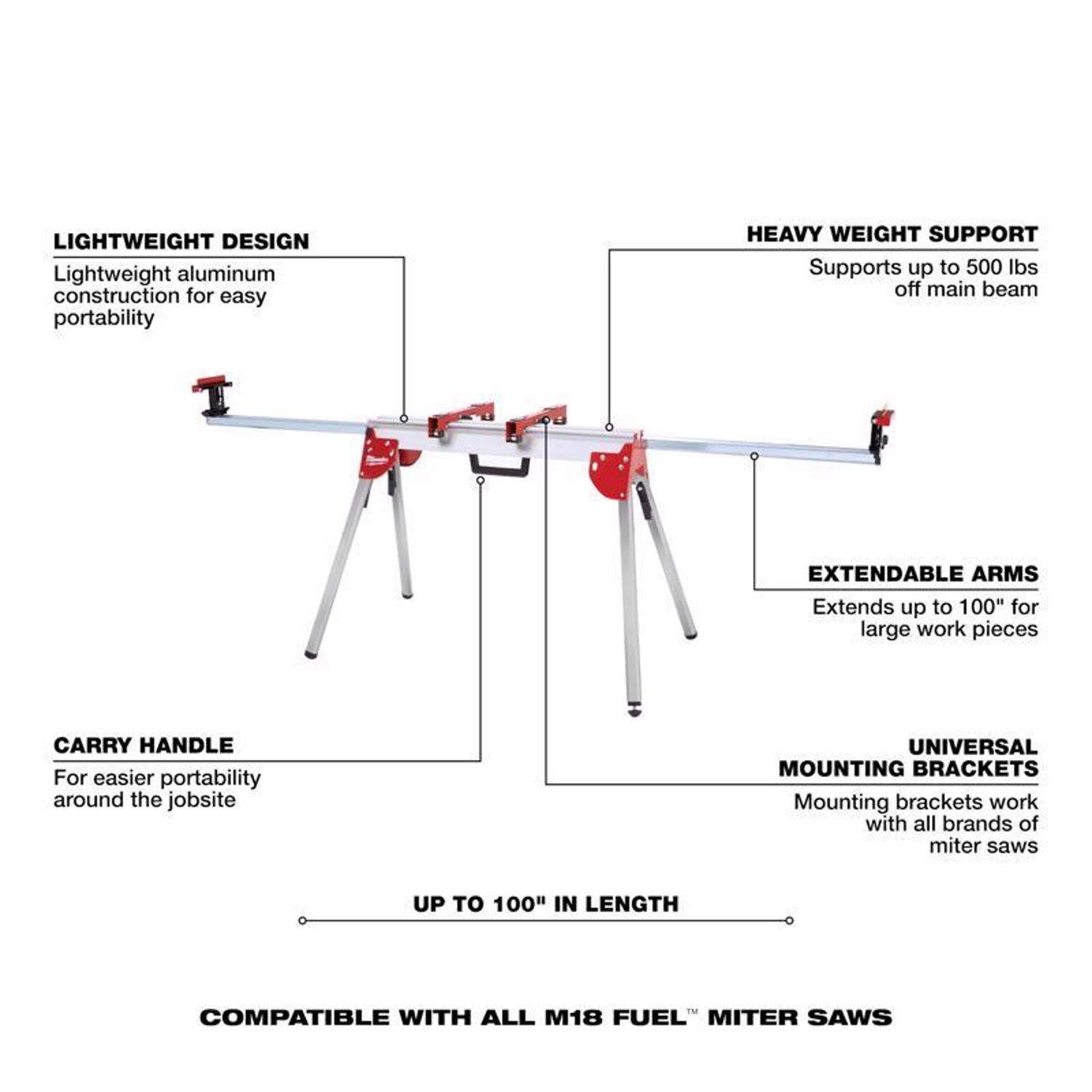 LIGHTWEIGHT DESIGN
Lightweight aluminum construction for easy portability

HEAVY WEIGHT SUPPORT
Supports up to 500 lbs off main beam

EXTENDABLE ARMS
Extends up to 100" for large work pieces

CARRY HANDLE
For easier portability around the jobsite

UNIVERSAL MOUNTING BRACKETS
Mounting brackets work with all brands of miter saws

UP TO 100" IN LENGTH

COMPATIBLE WITH ALL M18 FUEL™ MITER SAWS