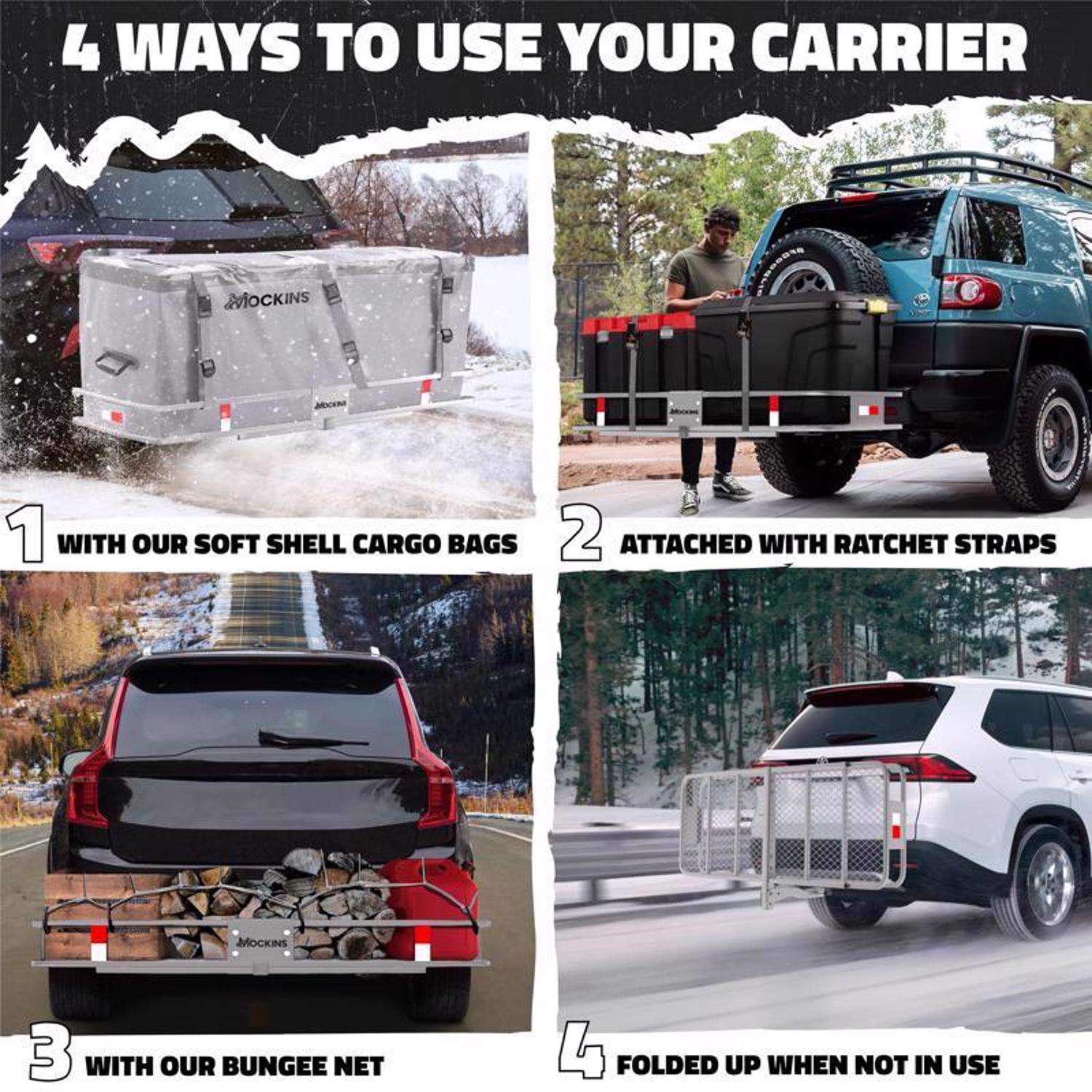 4 WAYS TO USE YOUR CARRIER

MOCKINS

MOCKINS

1 WITH OUR SOFT SHELL CARGO BAGS

MOCKINS

2 ATTACHED WITH RATCHET STRAPS

MOCKINS

3 WITH OUR BUNGEE NET

4 FOLDED UP WHEN NOT IN USE