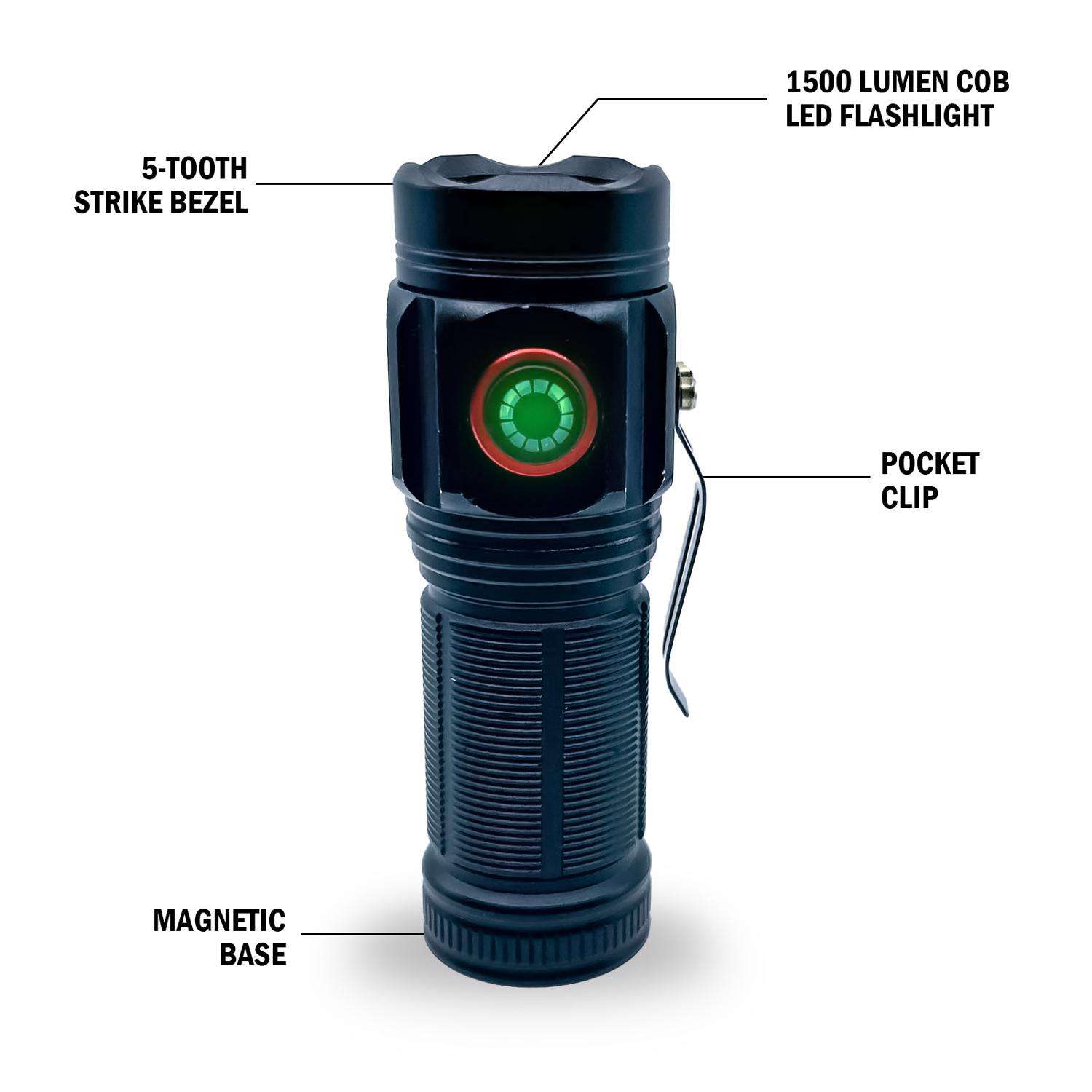 1500 LUMEN COB LED FLASHLIGHT

5-TOOTH STRIKE BEZEL

POCKET CLIP

MAGNETIC BASE