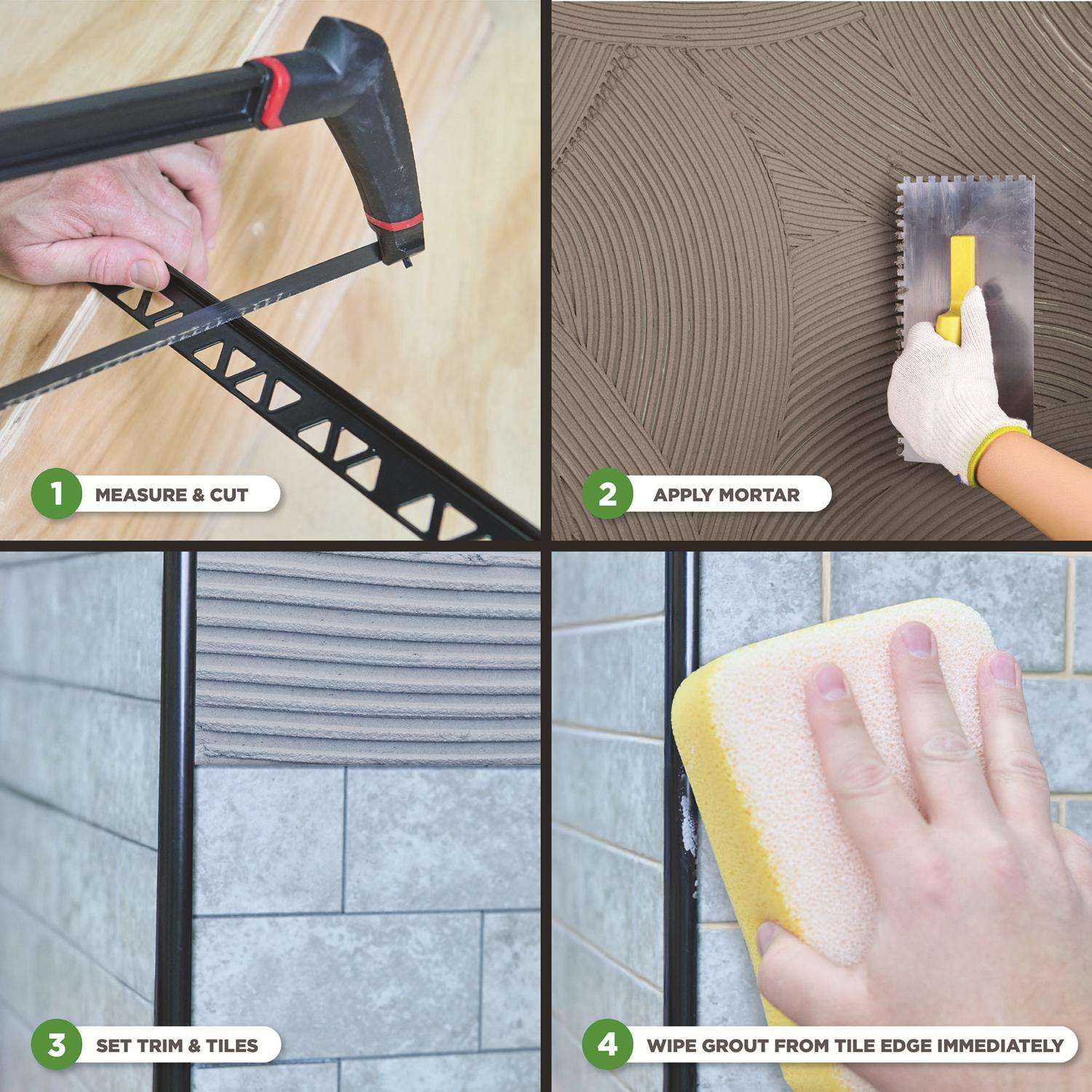 1 MEASURE & CUT

2 APPLY MORTAR

3 SET TRIM & TILES

4 WIPE GROUT FROM TILE EDGE IMMEDIATELY