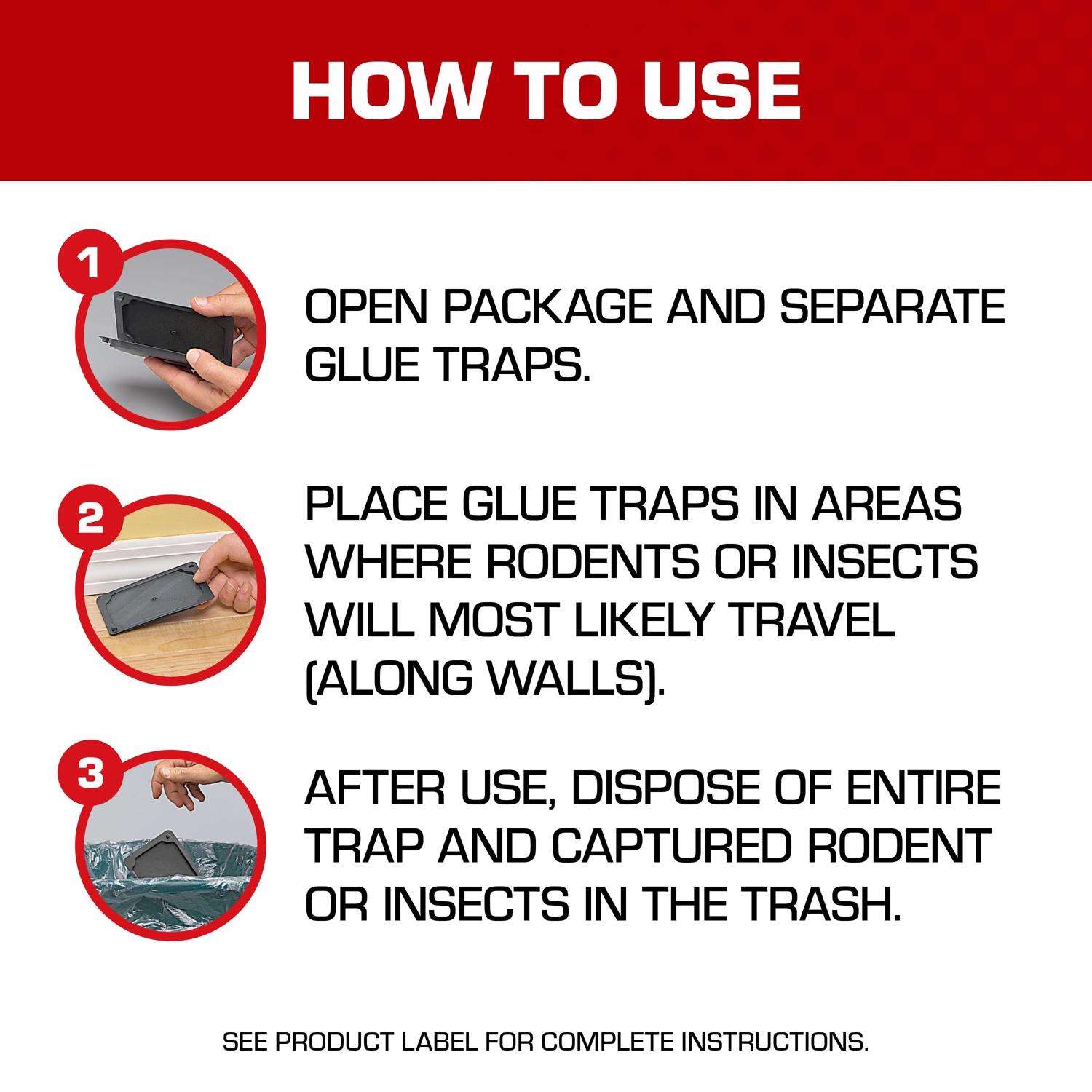 HOW TO USE

1

OPEN PACKAGE AND SEPARATE GLUE TRAPS.

2

PLACE GLUE TRAPS IN AREAS WHERE RODENTS OR INSECTS WILL MOST LIKELY TRAVEL (ALONG WALLS).

3

AFTER USE, DISPOSE OF ENTIRE TRAP AND CAPTURED RODENT OR INSECTS IN THE TRASH.

SEE PRODUCT LABEL FOR COMPLETE INSTRUCTIONS.