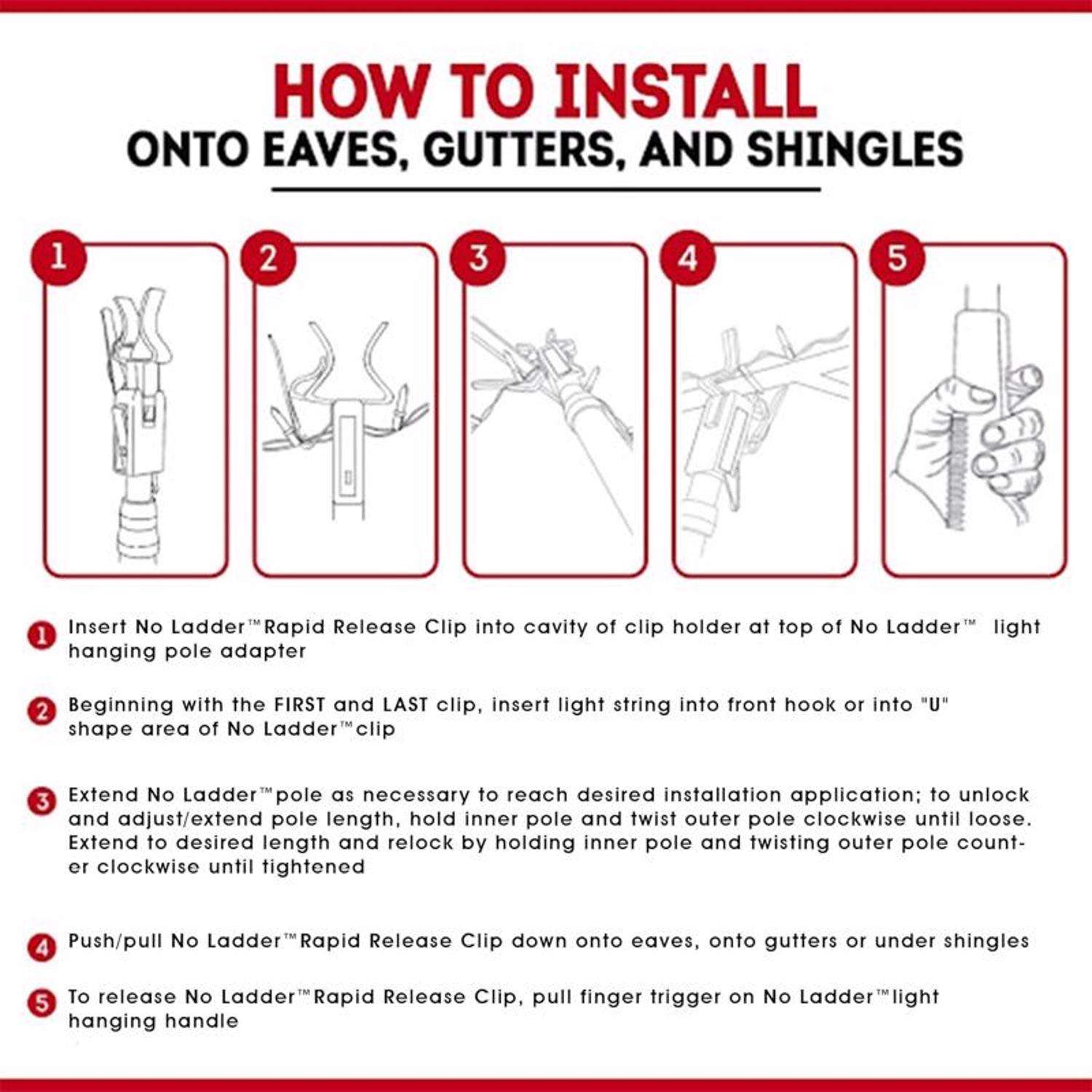 HOW TO INSTALL
ONTO EAVES, GUTTERS, AND SHINGLES

1

2

3

4

5

1 Insert No Ladder™ Rapid Release Clip into cavity of clip holder at top of No Ladder™ light hanging pole adapter

2 Beginning with the FIRST and LAST clip, insert light string into front hook or into "U" shape area of No Ladder™ clip

3 Extend No Ladder™ pole as necessary to reach desired installation application; to unlock and adjust/extend pole length, hold inner pole and twist outer pole clockwise until loose. Extend to desired length and relock by holding inner pole and twisting outer pole counter clockwise until tightened

4 Push/pull No Ladder™ Rapid Release Clip down onto eaves, onto gutters or under shingles

5 To release No Ladder™ Rapid Release Clip, pull finger trigger on No Ladder™ light hanging handle