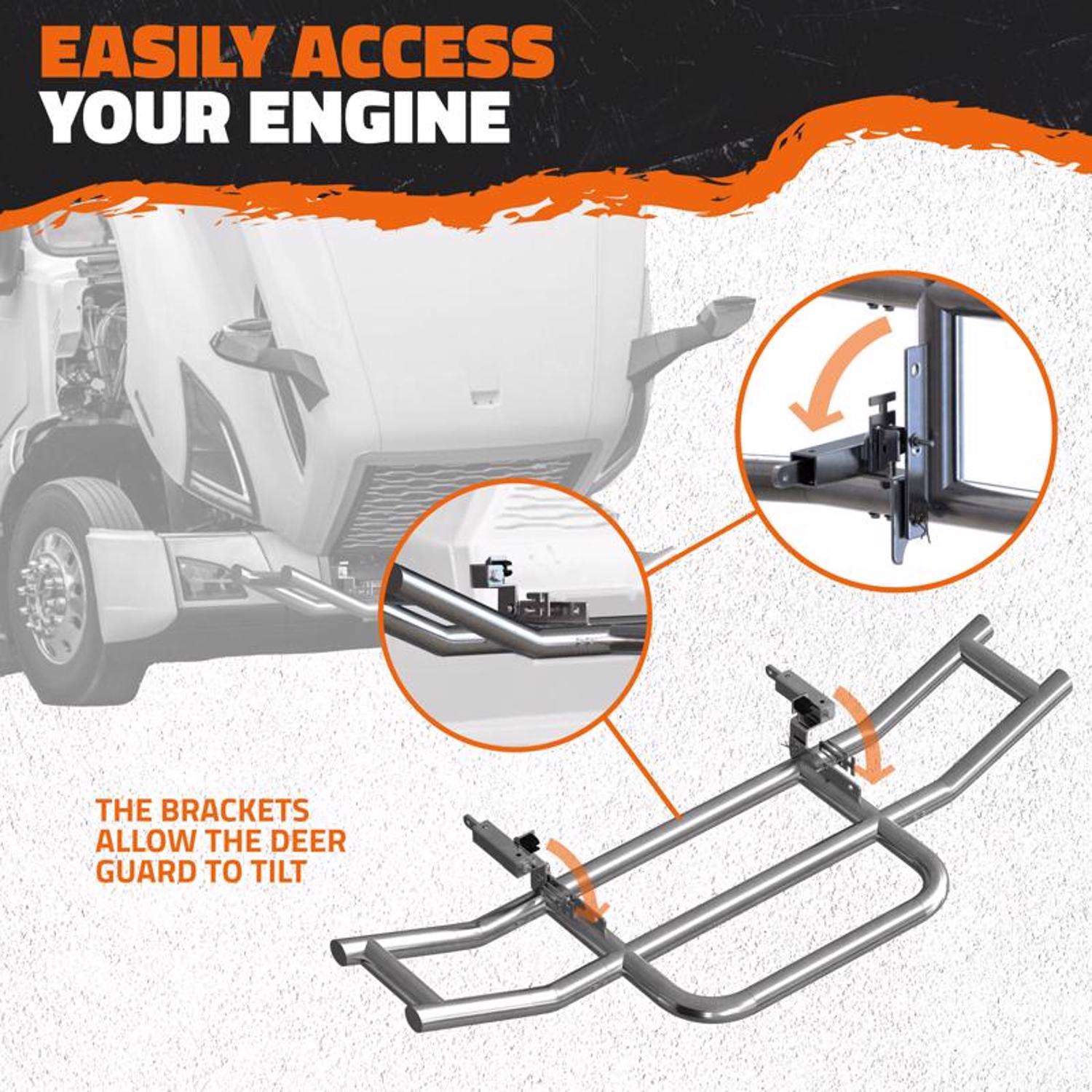 EASILY ACCESS
YOUR ENGINE

THE BRACKETS ALLOW THE DEER GUARD TO TILT