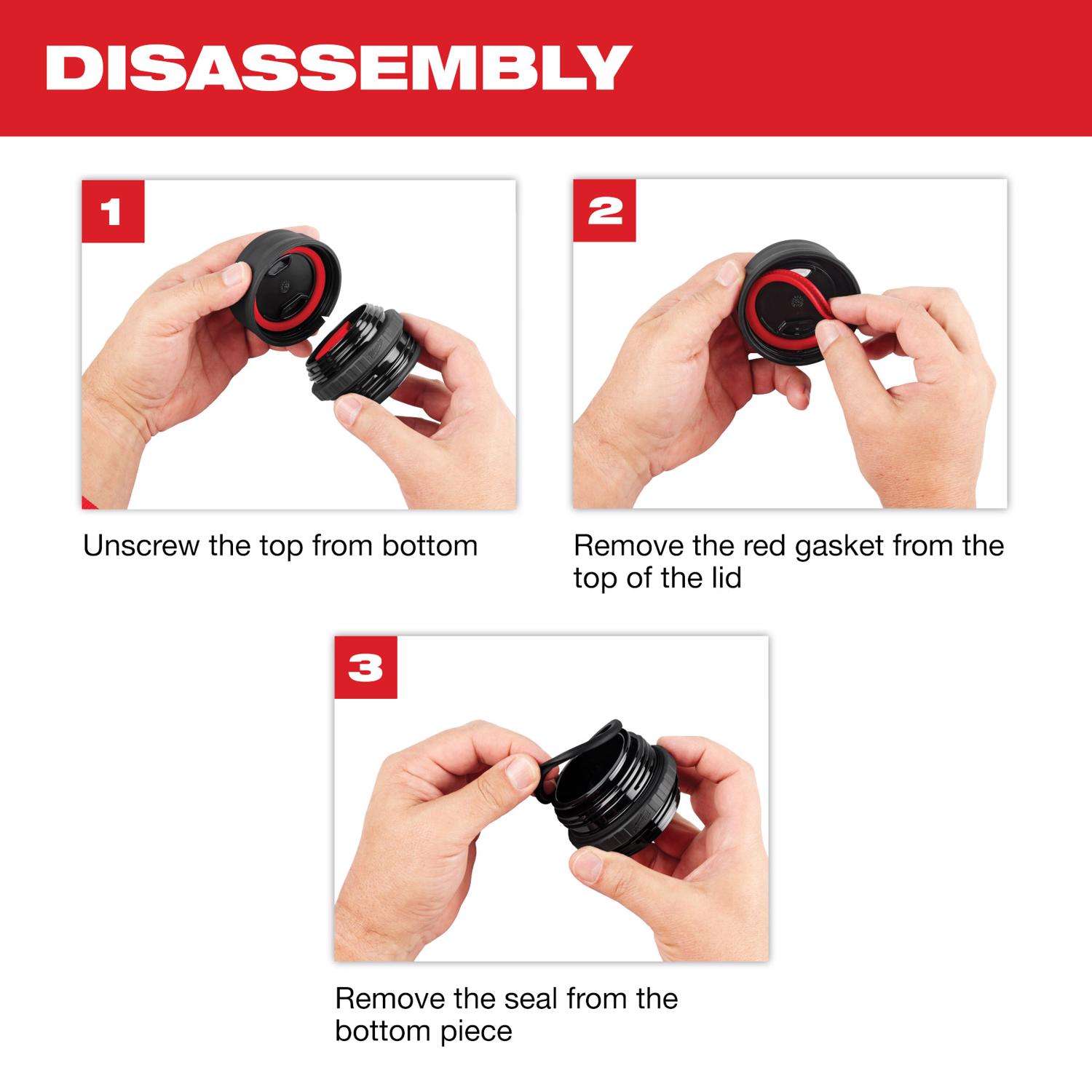 DISASSEMBLY

1

Unscrew the top from bottom

2

Remove the red gasket from the top of the lid

3

Remove the seal from the bottom piece