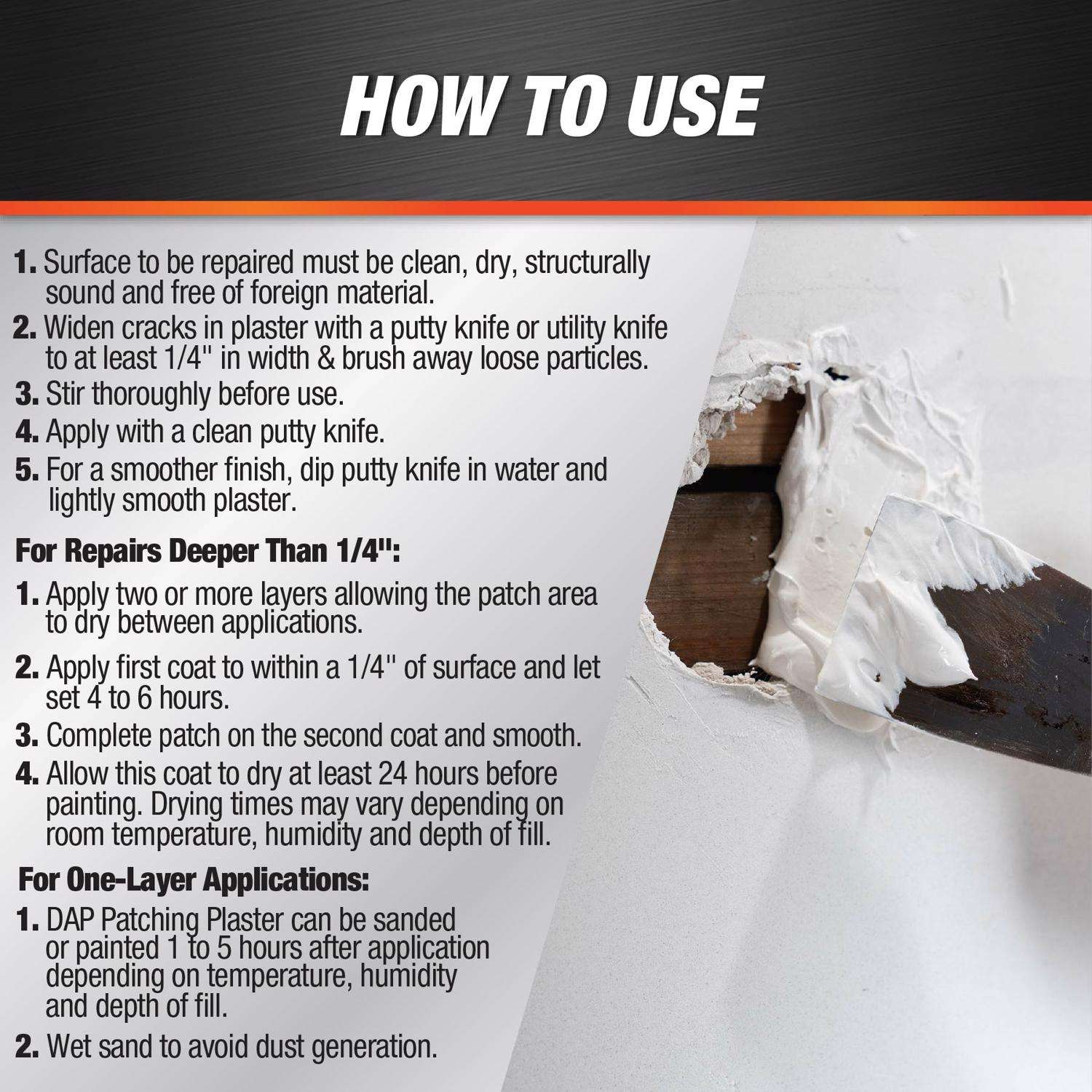 HOW TO USE

1. Surface to be repaired must be clean, dry, structurally sound and free of foreign material.
2. Widen cracks in plaster with a putty knife or utility knife to at least 1/4" in width & brush away loose particles.
3. Stir thoroughly before use.
4. Apply with a clean putty knife.
5. For a smoother finish, dip putty knife in water and lightly smooth plaster.

For Repairs Deeper Than 1/4":

1. Apply two or more layers allowing the patch area to dry between applications.
2. Apply first coat to within a 1/4" of surface and let set 4 to 6 hours.
3. Complete patch on the second coat and smooth.
4. Allow this coat to dry at least 24 hours before painting. Drying times may vary depending on room temperature, humidity and depth of fill.

For One-Layer Applications:

1. DAP Patching Plaster can be sanded or painted 1 to 5 hours after application depending on temperature, humidity and depth of fill.
2. Wet sand to avoid dust generation.