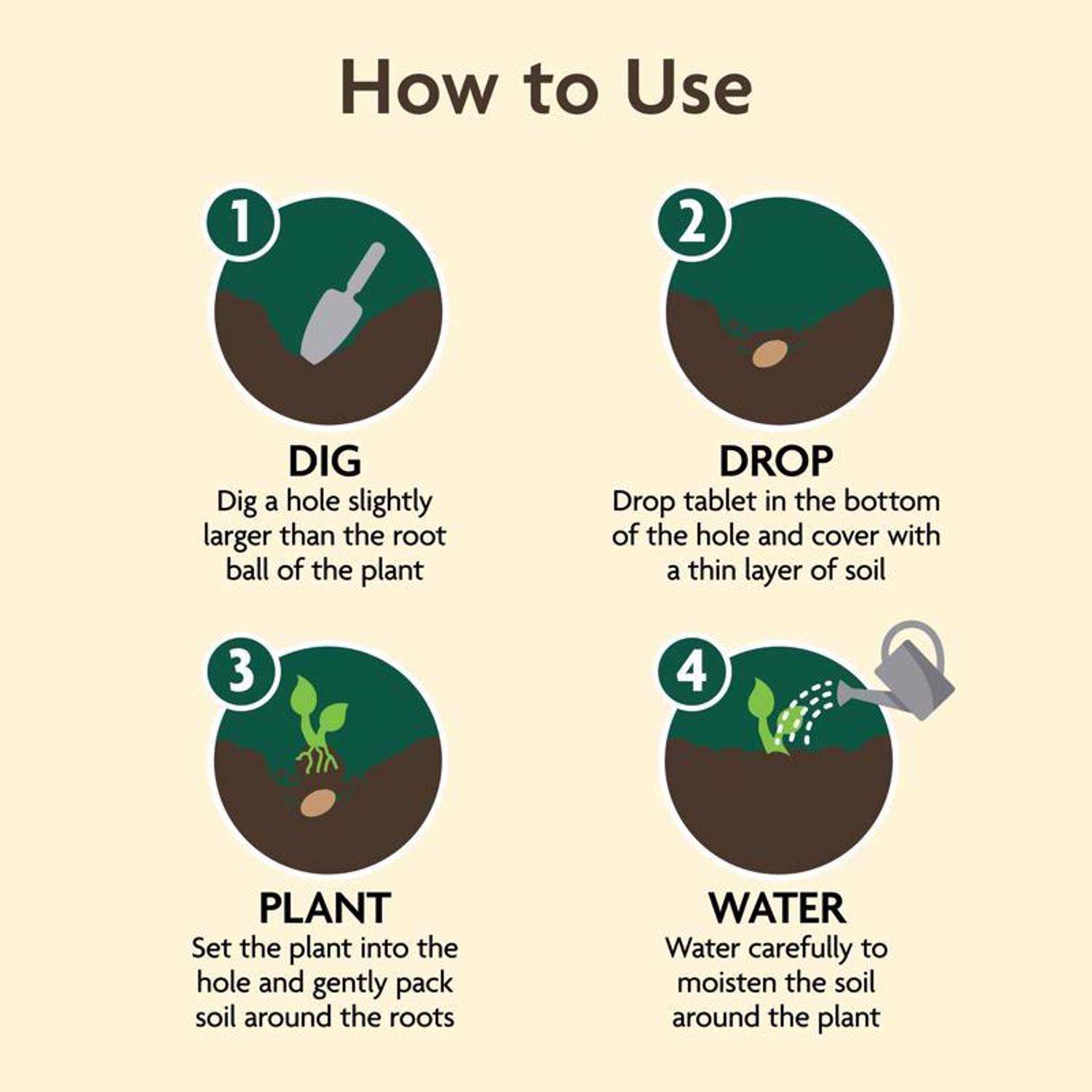 How to Use

1

DIG
Dig a hole slightly larger than the root ball of the plant

2

DROP
Drop tablet in the bottom of the hole and cover with a thin layer of soil

3

PLANT
Set the plant into the hole and gently pack soil around the roots

4

WATER
Water carefully to moisten the soil around the plant