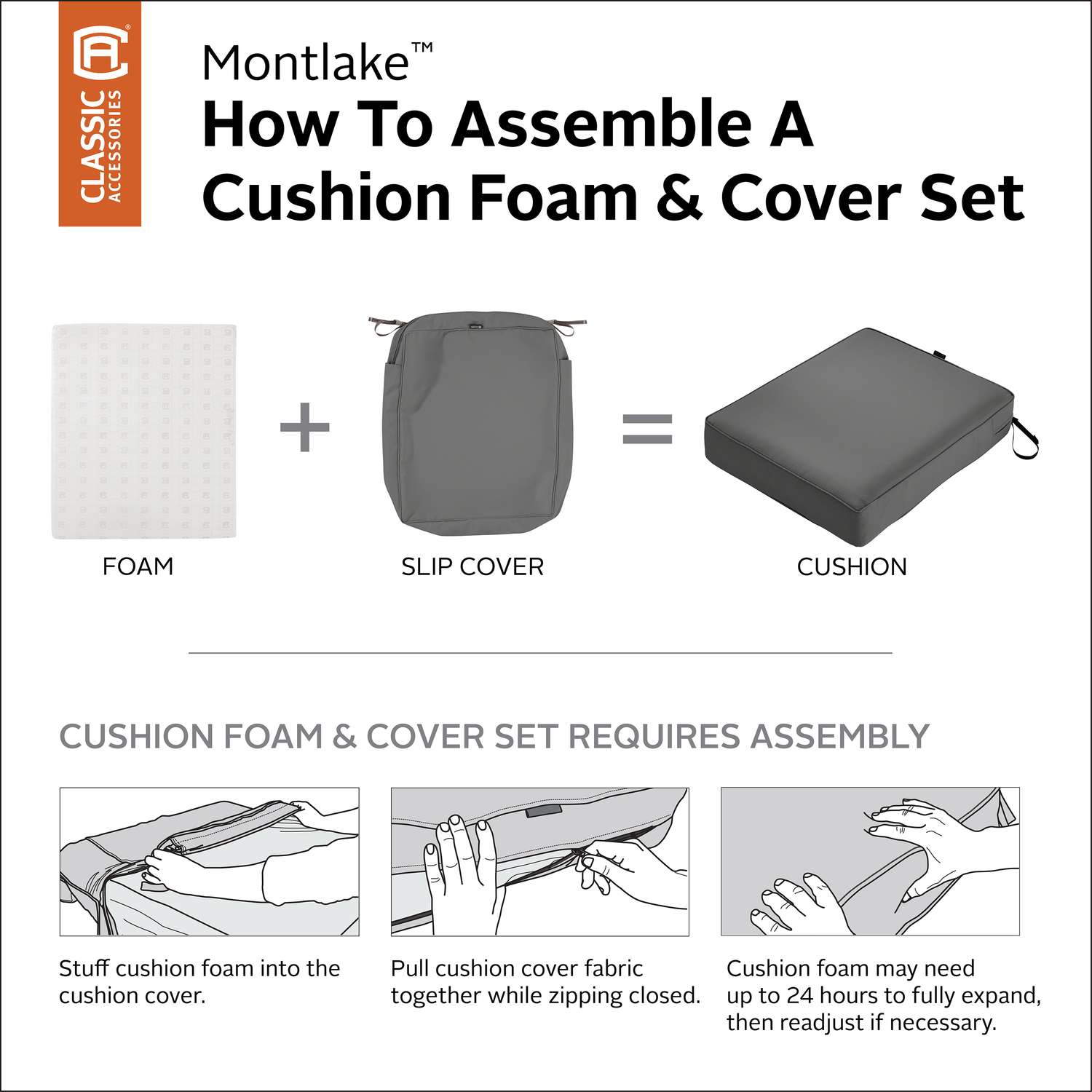 CLASSIC ACCESSORIES

Montlake™
How To Assemble A Cushion Foam & Cover Set

FOAM + SLIP COVER = CUSHION

CUSHION FOAM & COVER SET REQUIRES ASSEMBLY

Stuff cushion foam into the cushion cover.

Pull cushion cover fabric together while zipping closed.

Cushion foam may need up to 24 hours to fully expand, then readjust if necessary.