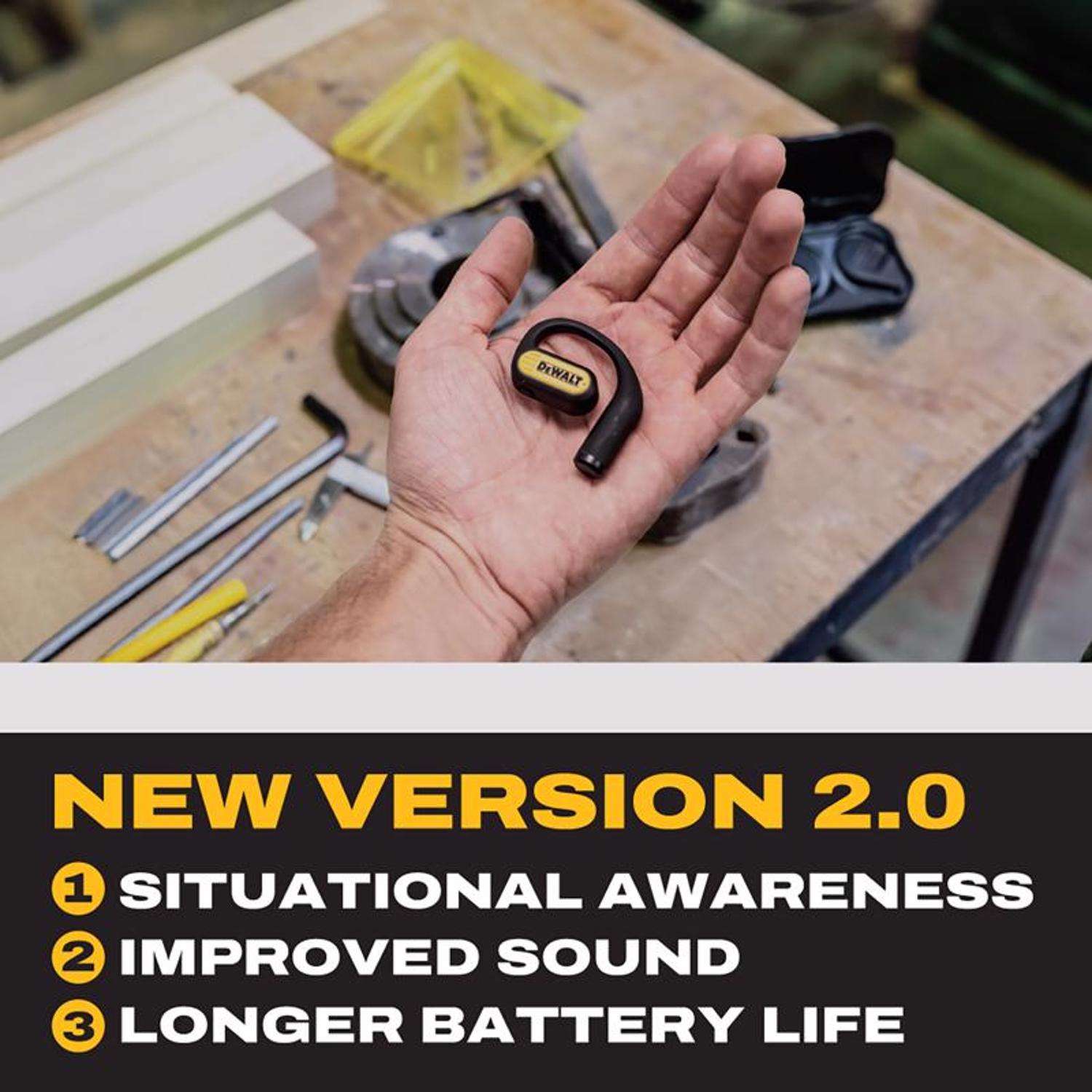 DEWALT

NEW VERSION 2.0

1 SITUATIONAL AWARENESS

2 IMPROVED SOUND

3 LONGER BATTERY LIFE