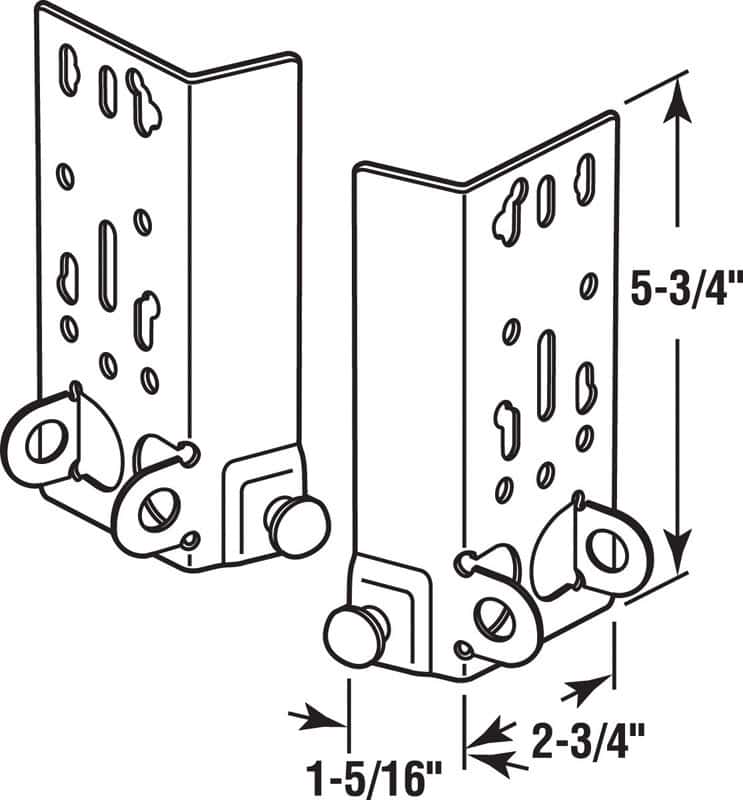 5-3/4"

2-3/4"

1-5/16"