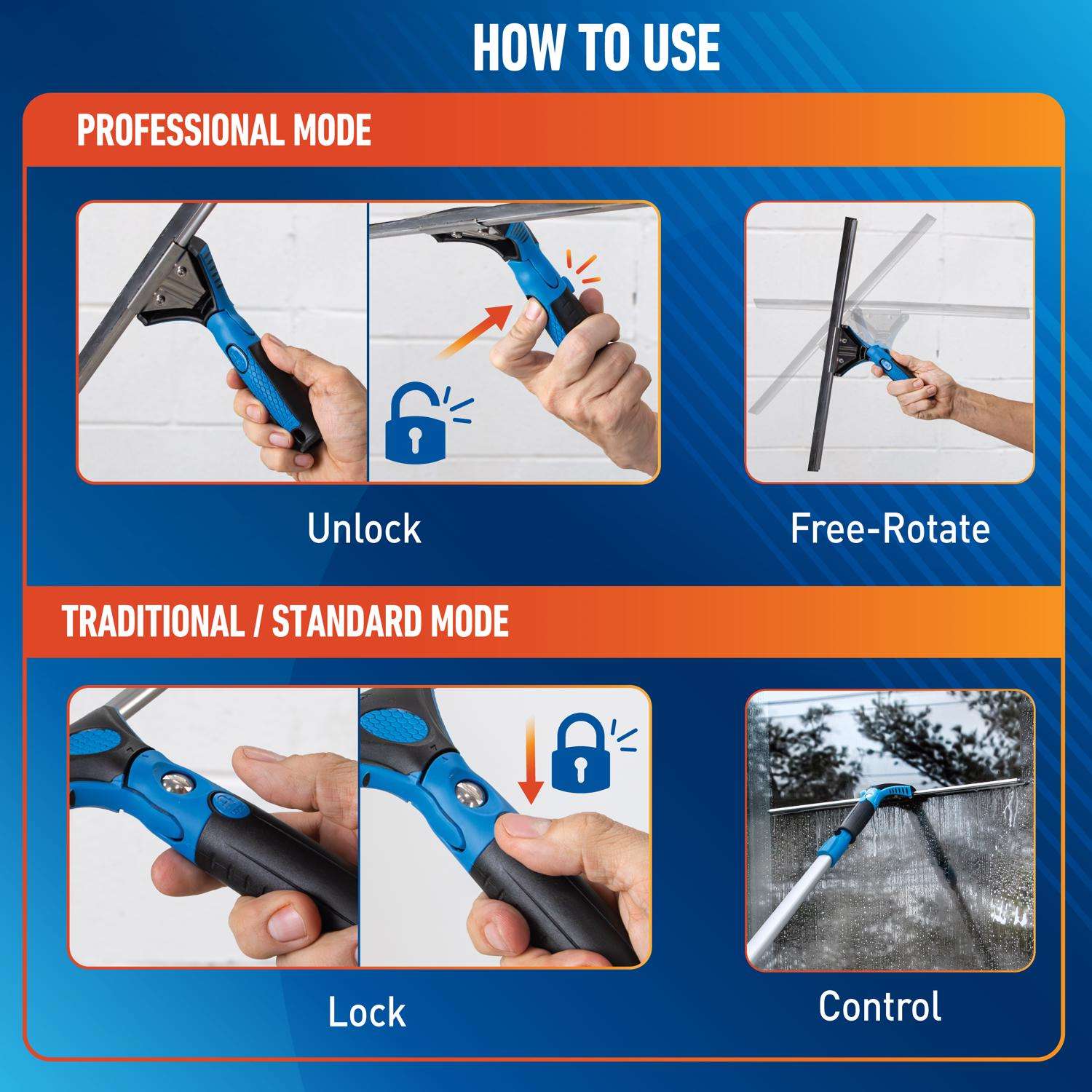 HOW TO USE

PROFESSIONAL MODE

Unlock

Free-Rotate

TRADITIONAL / STANDARD MODE

Lock

Control