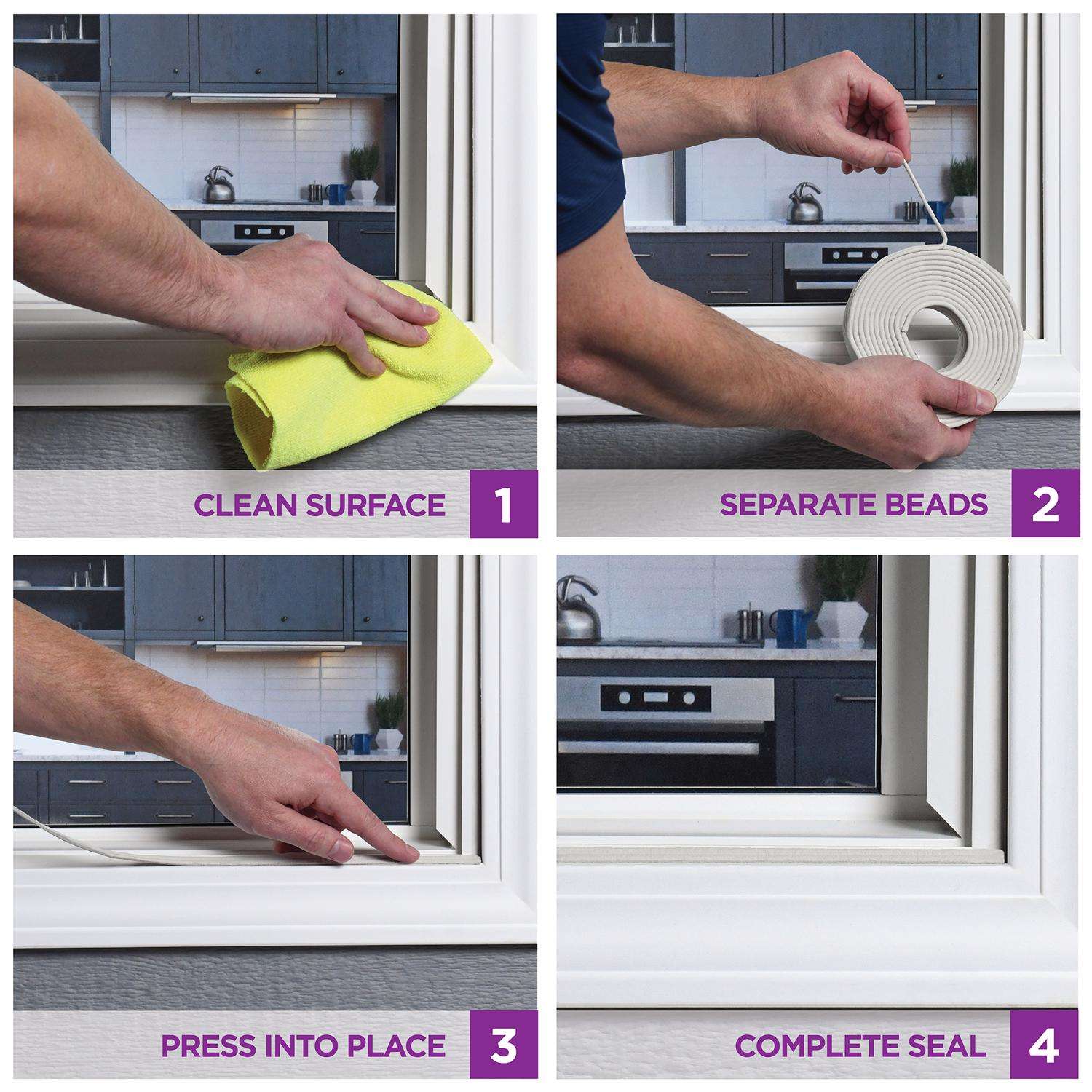 CLEAN SURFACE 1

SEPARATE BEADS 2

PRESS INTO PLACE 3

COMPLETE SEAL 4