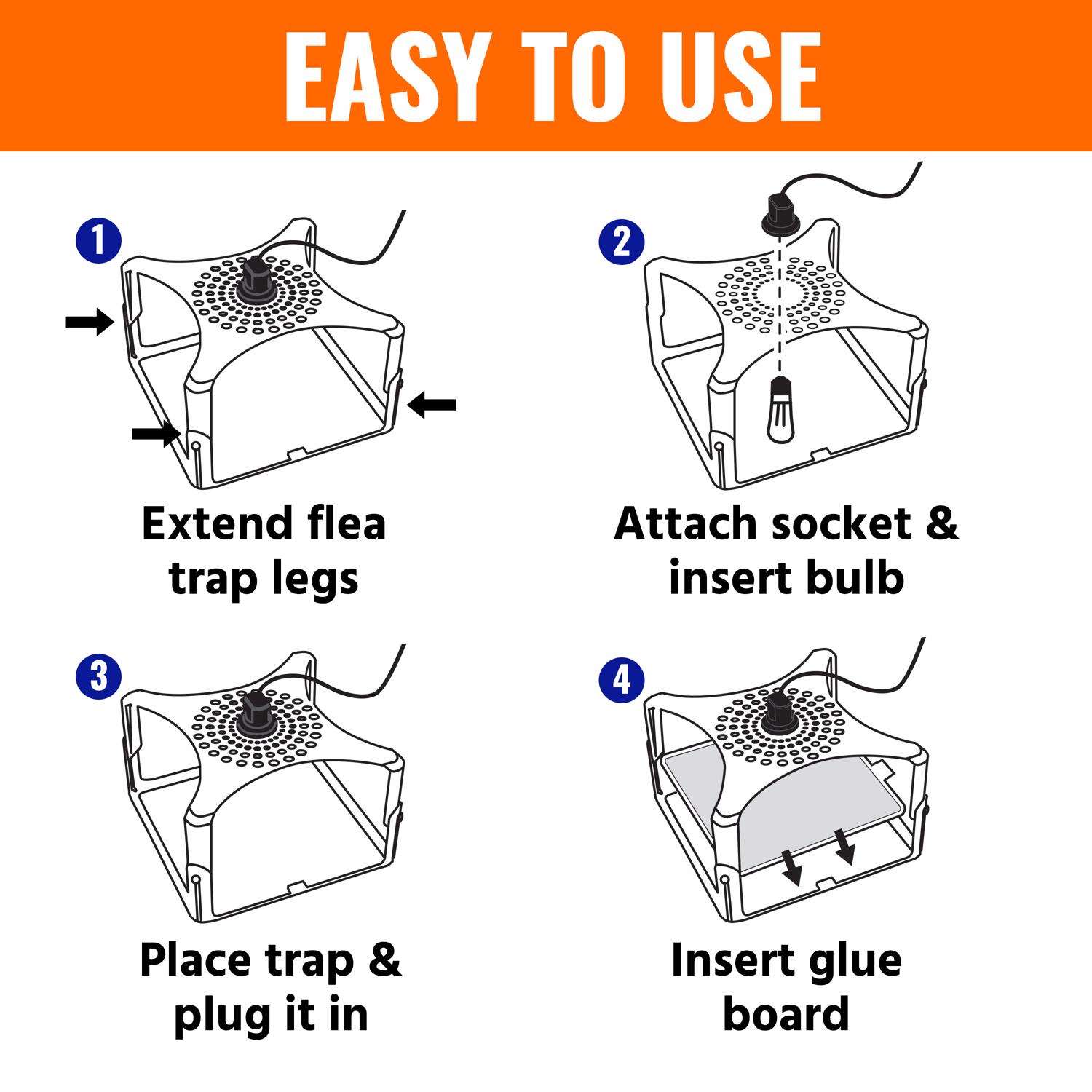 EASY TO USE

1

Extend flea trap legs

2

Attach socket & insert bulb

3

Place trap & plug it in

4

Insert glue board