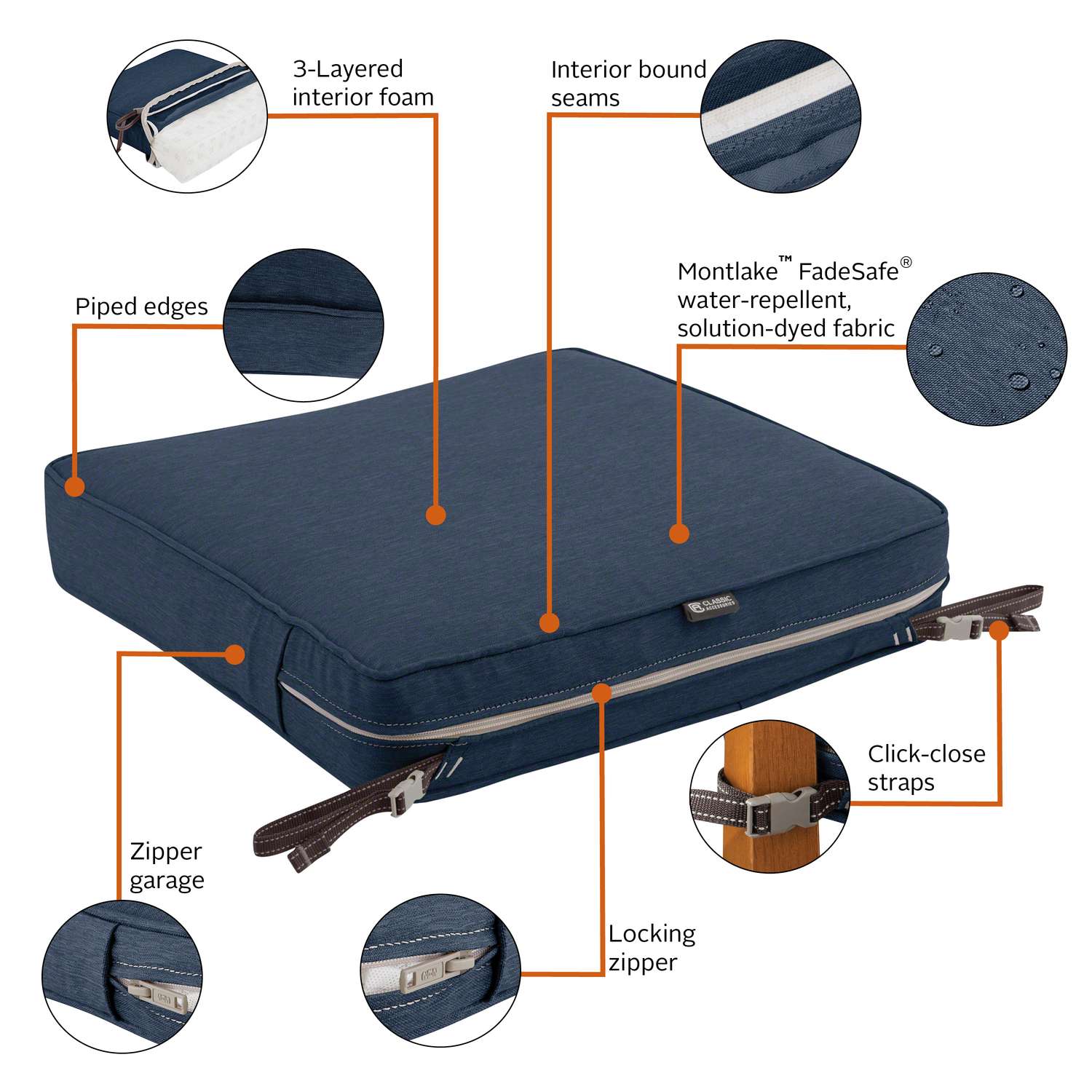 3-Layered interior foam

Interior bound seams

Piped edges

Montlake™ FadeSafe® water-repellent, solution-dyed fabric

CLASSIC ACCESSORIES

Click-close straps

Zipper garage

Locking zipper