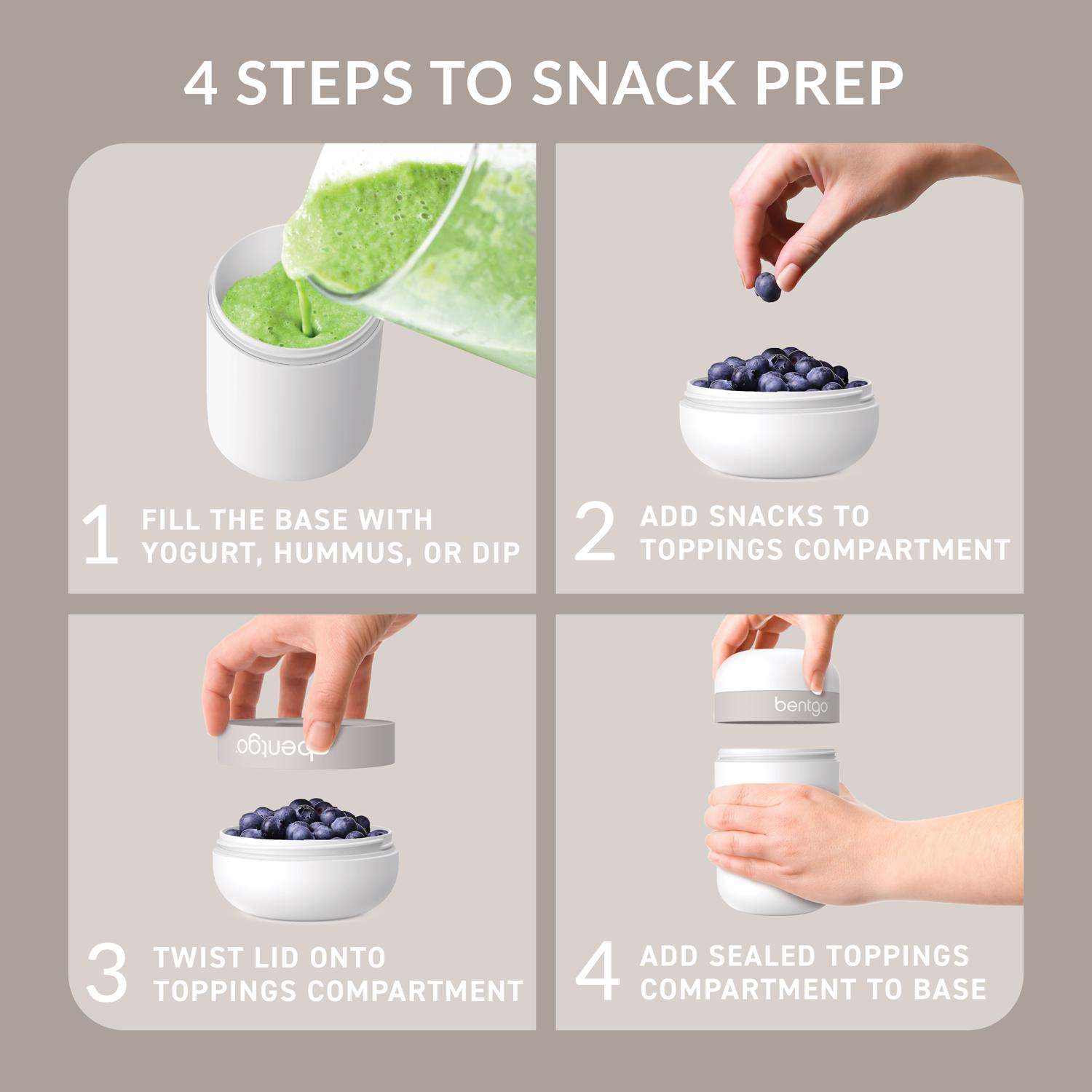 4 STEPS TO SNACK PREP

1 FILL THE BASE WITH YOGURT, HUMMUS, OR DIP

2 ADD SNACKS TO TOPPINGS COMPARTMENT

bentgo

3 TWIST LID ONTO TOPPINGS COMPARTMENT

bentgo

4 ADD SEALED TOPPINGS COMPARTMENT TO BASE