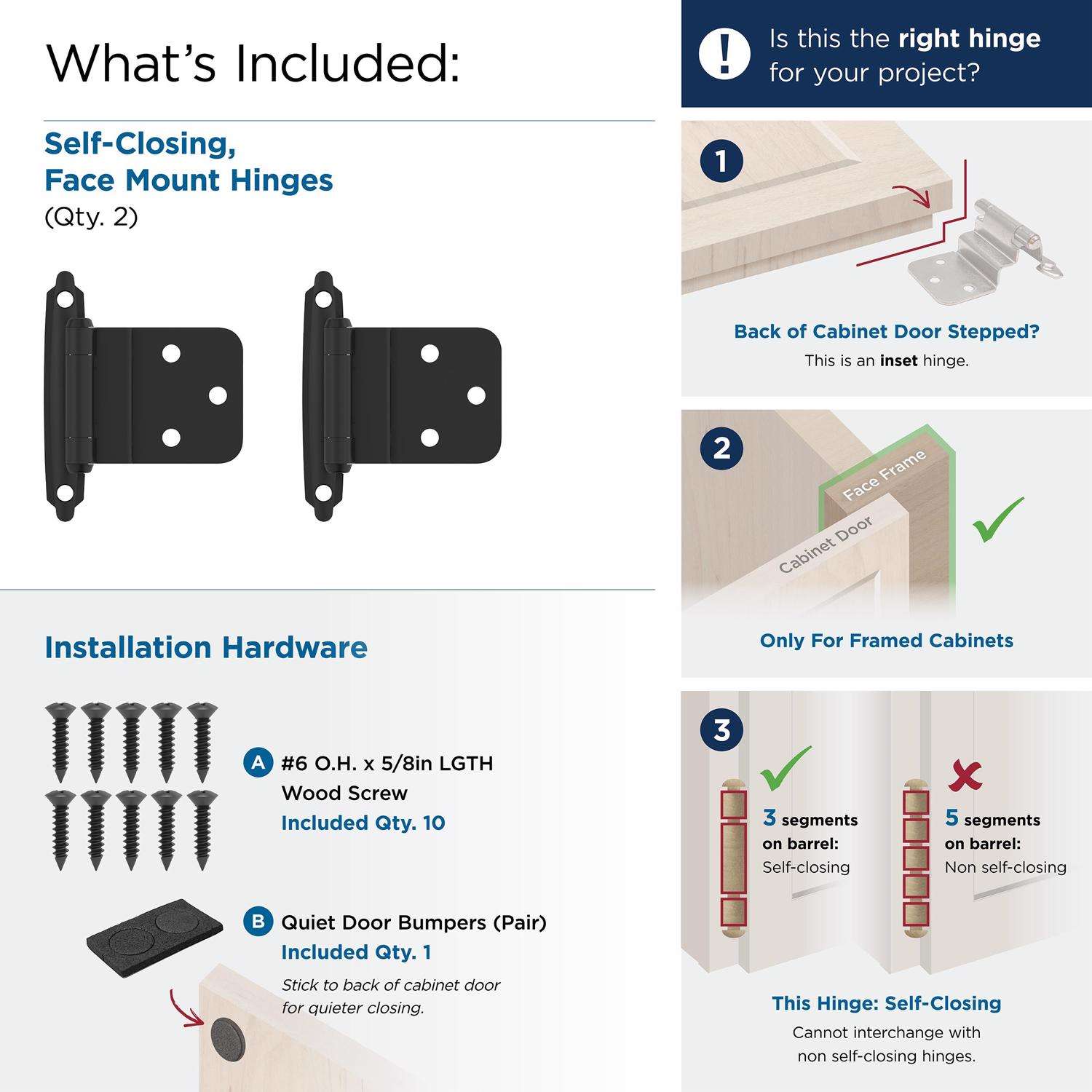 What's Included:

Self-Closing, Face Mount Hinges
(Qty. 2)

Installation Hardware

A #6 O.H. x 5/8in LGTH Wood Screw
Included Qty. 10

B Quiet Door Bumpers (Pair)
Included Qty. 1
Stick to back of cabinet door for quieter closing.

! Is this the right hinge for your project?

1

Back of Cabinet Door Stepped?
This is an inset hinge.

2

Face Frame
Cabinet Door

Only For Framed Cabinets

3

3 segments on barrel:
Self-closing

5 segments on barrel:
Non self-closing

This Hinge: Self-Closing
Cannot interchange with non self-closing hinges.