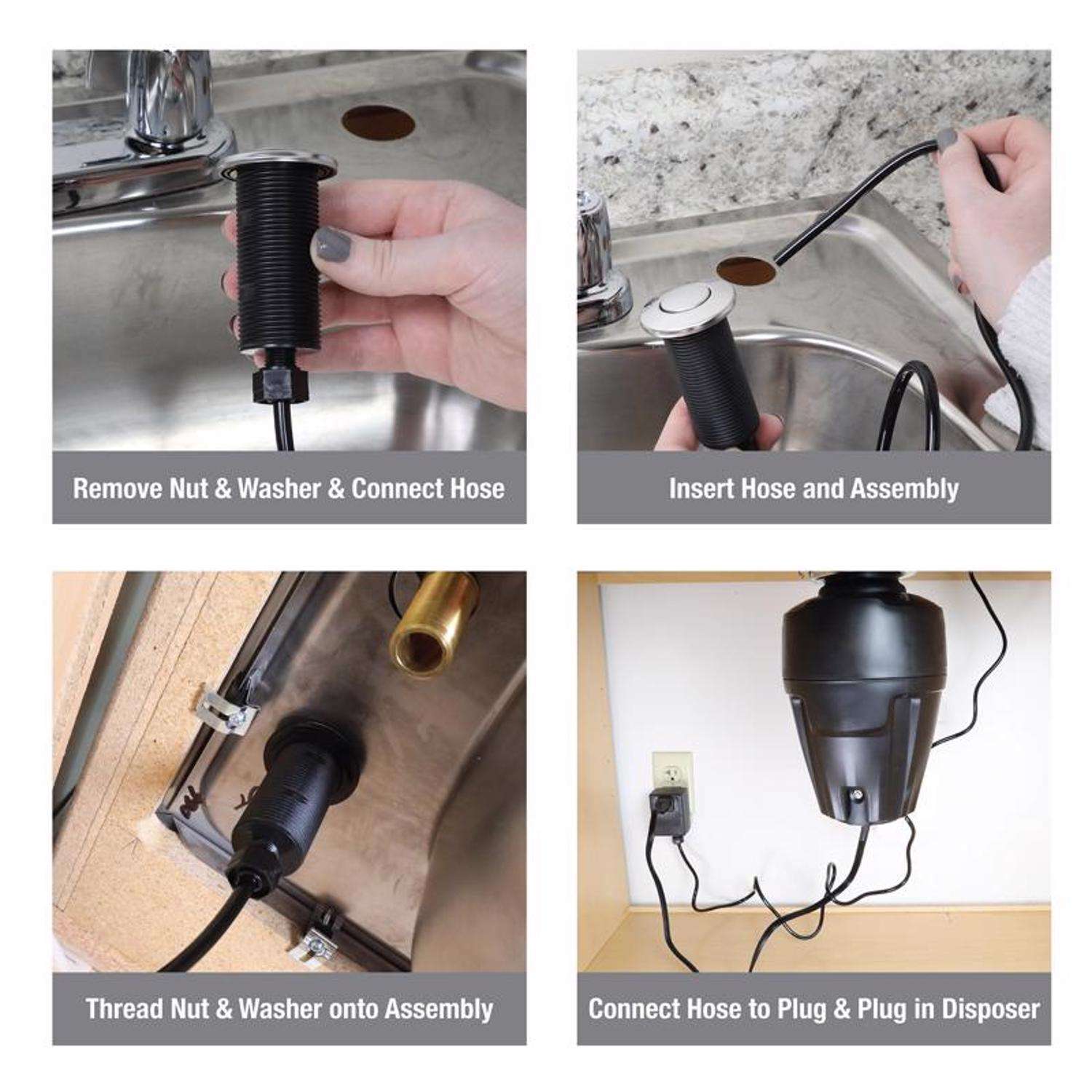 Remove Nut & Washer & Connect Hose

Insert Hose and Assembly

Thread Nut & Washer onto Assembly

Connect Hose to Plug & Plug in Disposer