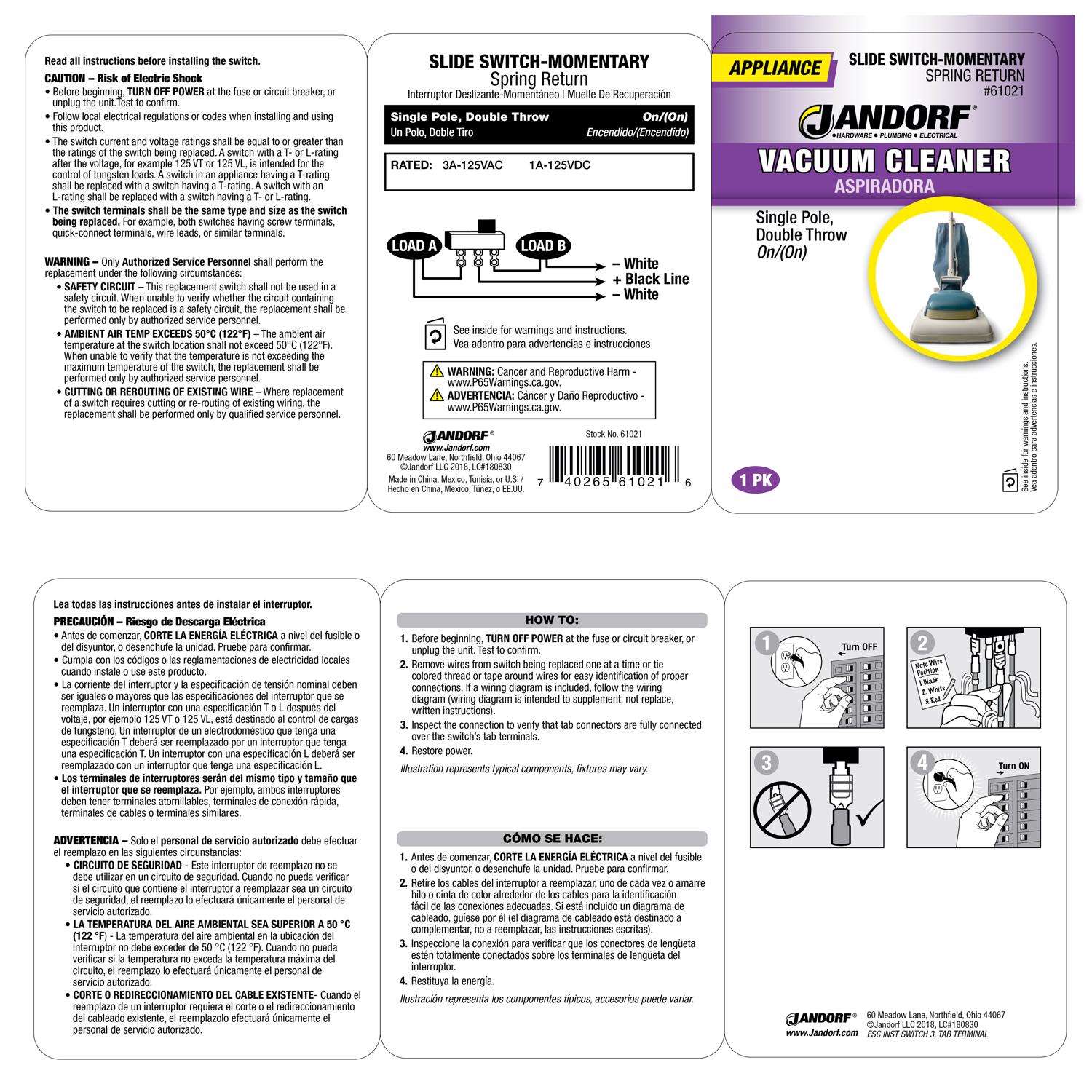 Read all instructions before installing the switch.

CAUTION – Risk of Electric Shock
• Before beginning, TURN OFF POWER at the fuse or circuit breaker, or unplug the unit.Test to confirm.
• Follow local electrical regulations or codes when installing and using this product.
• The switch current and voltage ratings shall be equal to or greater than the ratings of the switch being replaced. A switch with a T- or L-rating after the voltage, for example 125 VT or 125 VL, is intended for the control of tungsten loads. A switch in an appliance having a T-rating shall be replaced with a switch having a T-rating. A switch with an L-rating shall be replaced with a switch having a T- or L-rating.
• The switch terminals shall be the same type and size as the switch being replaced. For example, both switches having screw terminals, quick-connect terminals, wire leads, or similar terminals.

WARNING – Only Authorized Service Personnel shall perform the replacement under the following circumstances:
• SAFETY CIRCUIT – This replacement switch shall not be used in a safety circuit. When unable to verify whether the circuit containing the switch to be replaced is a safety circuit, the replacement shall be performed only by authorized service personnel.
• AMBIENT AIR TEMP EXCEEDS 50°C (122°F) – The ambient air temperature at the switch location shall not exceed 50°C (122°F). When unable to verify that the temperature is not exceeding the maximum temperature of the switch, the replacement shall be performed only by authorized service personnel.
• CUTTING OR REROUTING OF EXISTING WIRE – Where replacement of a switch requires cutting or re-routing of existing wiring, the replacement shall be performed only by qualified service personnel.

SLIDE SWITCH-MOMENTARY
Spring Return
Interruptor Deslizante-Momentáneo | Muelle De Recuperación

Single Pole, Double Throw On/(On)
Un Polo, Doble Tiro Encendido/(Encendido)

RATED: 3A-125VAC 1A-125VDC

LOAD A LOAD B
– White
+ Black Line
– White

See inside for warnings and instructions.
Vea adentro para advertencias e instrucciones.

WARNING: Cancer and Reproductive Harm - www.P65Warnings.ca.gov.
ADVERTENCIA: Cáncer y Daño Reproductivo - www.P65Warnings.ca.gov.

JANDORF®
www.Jandorf.com
60 Meadow Lane, Northfield, Ohio 44067
©Jandorf LLC 2018, LC#180830
Made in China, Mexico, Tunisia, or U.S. / Hecho en China, México, Túnez, o EE.UU.
Stock No. 61021
7 40265 61021 6

APPLIANCE
SLIDE SWITCH-MOMENTARY
SPRING RETURN
#61021
JANDORF®
HARDWARE • PLUMBING • ELECTRICAL
VACUUM CLEANER
ASPIRADORA
Single Pole, Double Throw
On/(On)
1 PK
See inside for warnings and instructions.
Vea adentro para advertencias e instrucciones.

Lea todas las instrucciones antes de instalar el interruptor.

PRECAUCIÓN – Riesgo de Descarga Eléctrica
• Antes de comenzar, CORTE LA ENERGÍA ELÉCTRICA a nivel del fusible o del disyuntor, o desenchufe la unidad. Pruebe para confirmar.
• Cumpla con los códigos o las reglamentaciones de electricidad locales cuando instale o use este producto.
• La corriente del interruptor y la especificación de tensión nominal deben ser iguales o mayores que las especificaciones del interruptor que se reemplaza. Un interruptor con una especificación T o L después del voltaje, por ejemplo 125 VT o 125 VL, está destinado al control de cargas de tungsteno. Un interruptor de un electrodoméstico que tenga una especificación T deberá ser reemplazado por un interruptor que tenga una especificación T. Un interruptor con una especificación L deberá ser reemplazado con un interruptor que tenga una especificación L.
• Los terminales de interruptores serán del mismo tipo y tamaño que el interruptor que se reemplaza. Por ejemplo, ambos interruptores deben tener terminales atornillables, terminales de conexión rápida, terminales de cables o terminales similares.

ADVERTENCIA – Solo el personal de servicio autorizado debe efectuar el reemplazo en las siguientes circunstancias:
• CIRCUITO DE SEGURIDAD - Este interruptor de reemplazo no se debe utilizar en un circuito de seguridad. Cuando no pueda verificar si el circuito que contiene el interruptor a reemplazar sea un circuito de seguridad, el reemplazo lo efectuará únicamente el personal de servicio autorizado.
• LA TEMPERATURA DEL AIRE AMBIENTAL SEA SUPERIOR A 50 °C (122 °F) - La temperatura del aire ambiental en la ubicación del interruptor no debe exceder de 50 °C (122 °F). Cuando no pueda verificar si la temperatura no exceda la temperatura máxima del circuito, el reemplazo lo efectuará únicamente el personal de servicio autorizado.
• CORTE O REDIRECCIONAMIENTO DEL CABLE EXISTENTE- Cuando el reemplazo de un interruptor requiera el corte o el redireccionamiento del cableado existente, el reemplazolo efectuará únicamente el personal de servicio autorizado.

HOW TO:
1. Before beginning, TURN OFF POWER at the fuse or circuit breaker, or unplug the unit. Test to confirm.
2. Remove wires from switch being replaced one at a time or tie colored thread or tape around wires for easy identification of proper connections. If a wiring diagram is included, follow the wiring diagram (wiring diagram is intended to supplement, not replace, written instructions).
3. Inspect the connection to verify that tab connectors are fully connected over the switch's tab terminals.
4. Restore power.
Illustration represents typical components, fixtures may vary.

CÓMO SE HACE:
1. Antes de comenzar, CORTE LA ENERGÍA ELÉCTRICA a nivel del fusible o del disyuntor, o desenchufe la unidad. Pruebe para confirmar.
2. Retire los cables del interruptor a reemplazar, uno de cada vez o amarre hilo o cinta de color alrededor de los cables para la identificación fácil de las conexiones adecuadas. Si está incluido un diagrama de cableado, guiese por él (el diagrama de cableado está destinado a complementar, no a reemplazar, las instrucciones escritas).
3. Inspeccione la conexión para verificar que los conectores de lengüeta estén totalmente conectados sobre los terminales de lengüeta del interruptor.
4. Restituya la energía.
Ilustración representa los componentes típicos, accesorios puede variar.

1 Turn OFF
2 Note Wire Position 1. Black 2. White 3. Red
3
4 Turn ON

JANDORF®
www.Jandorf.com
60 Meadow Lane, Northfield, Ohio 44067
©Jandorf LLC 2018, LC#180830
ESC INST SWITCH 3, TAB TERMINAL